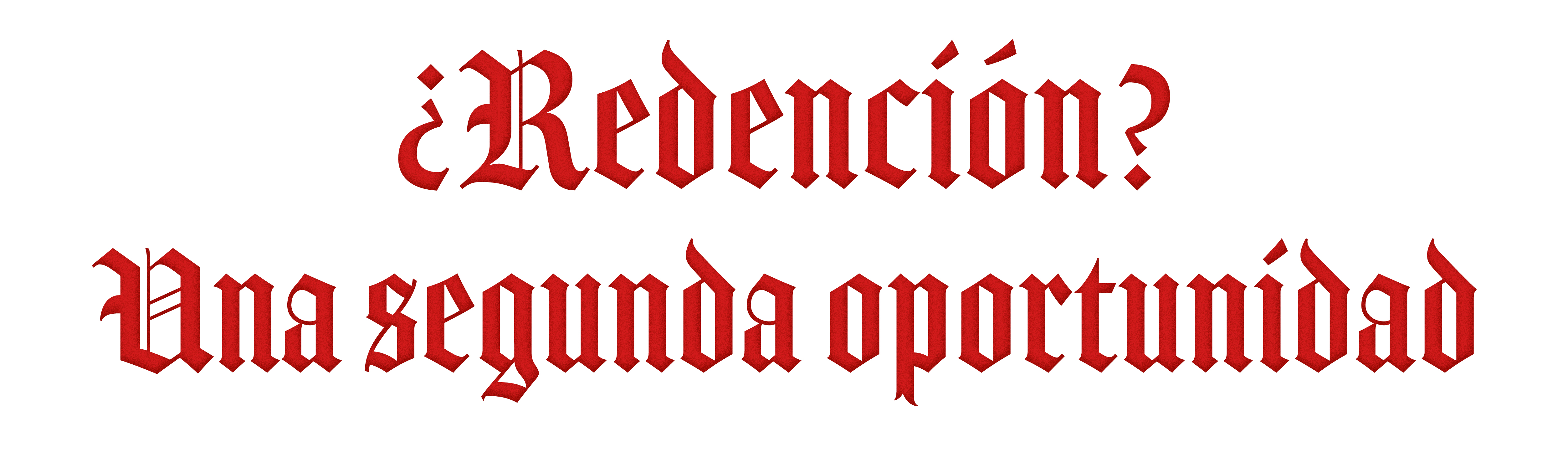 ¿Redención?
Una segunda oportunidad