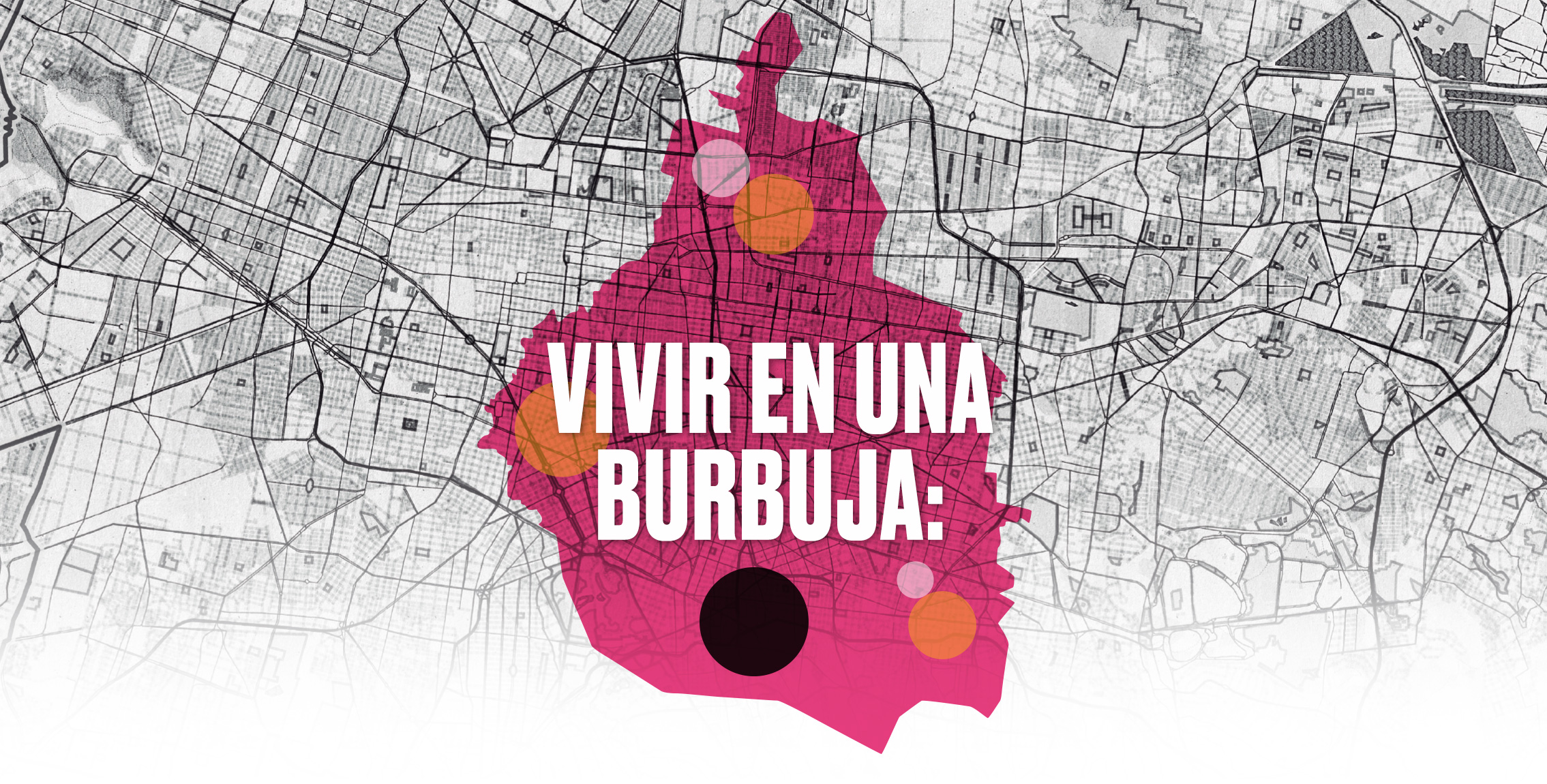 VIVIR EN UNA BURBUJA: