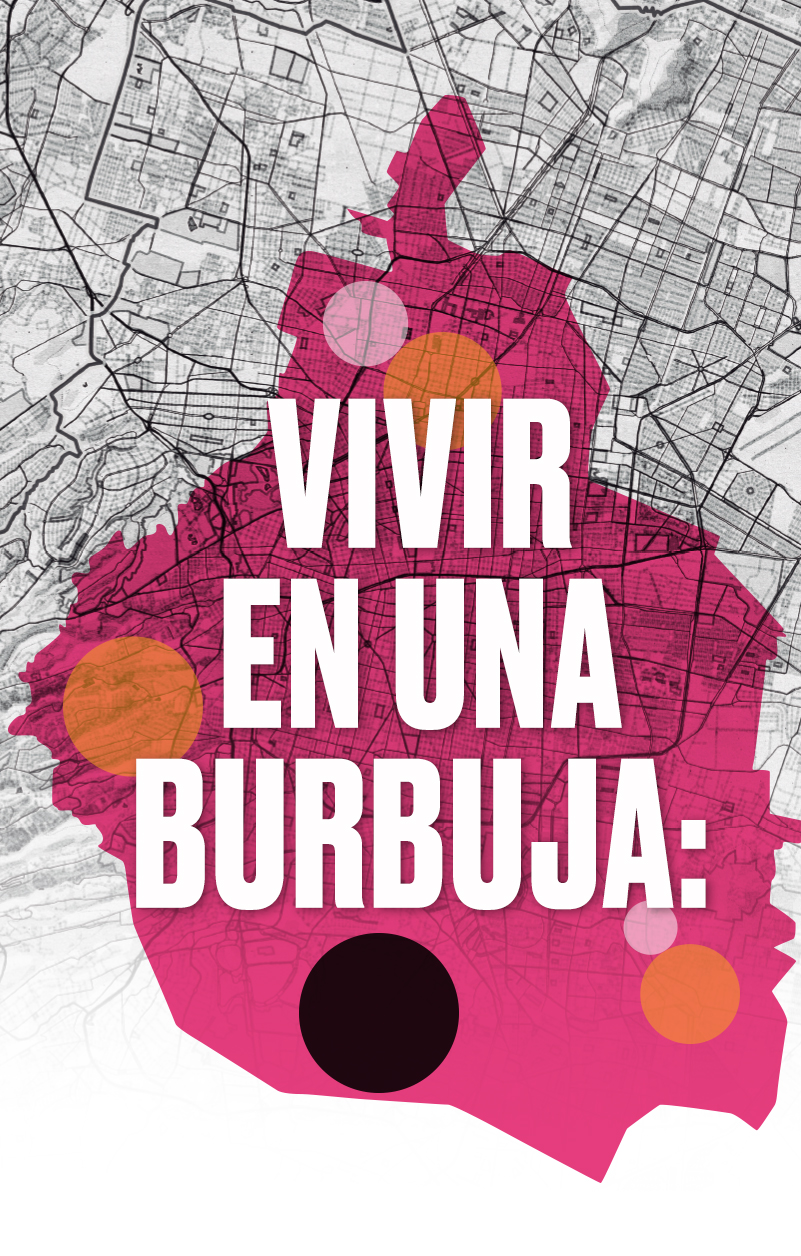 VIVIR EN UNA BURBUJA: