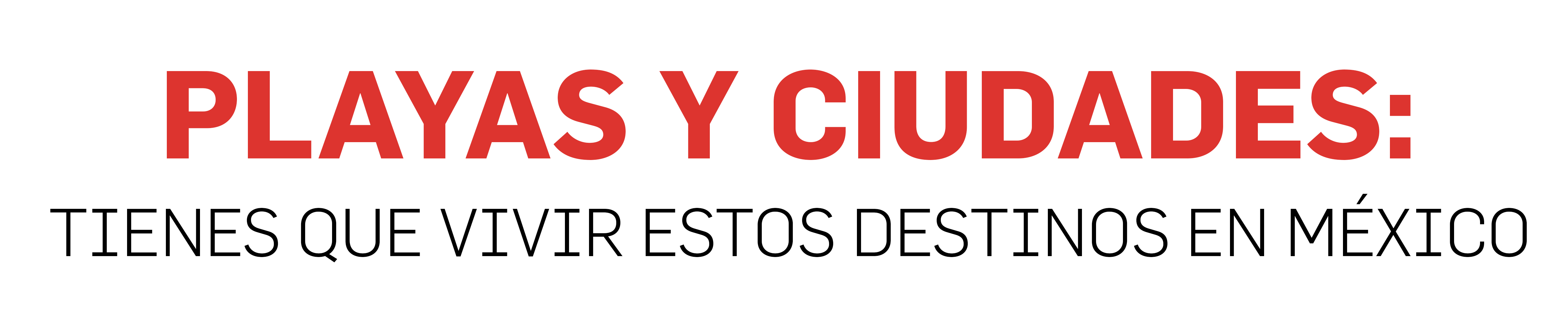 PLAYAS Y CIUDADES:

TIENES QUE VIVIR ESTOS DESTINOS EN MÉXICO