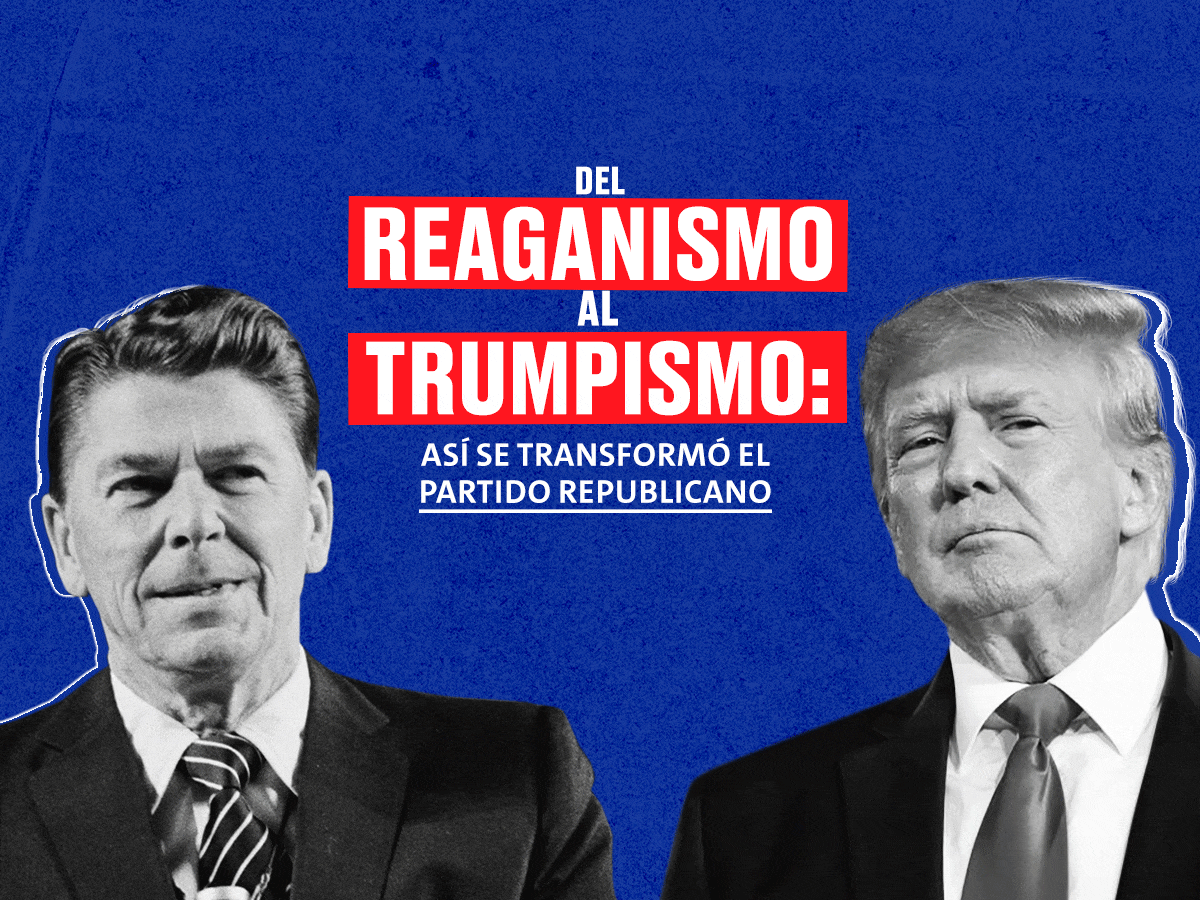 DEL
REAGANISMO
AL
TRUMPISMO:
ASÍ SE TRANSFORMÓ EL PARTIDO REPUBLICANO