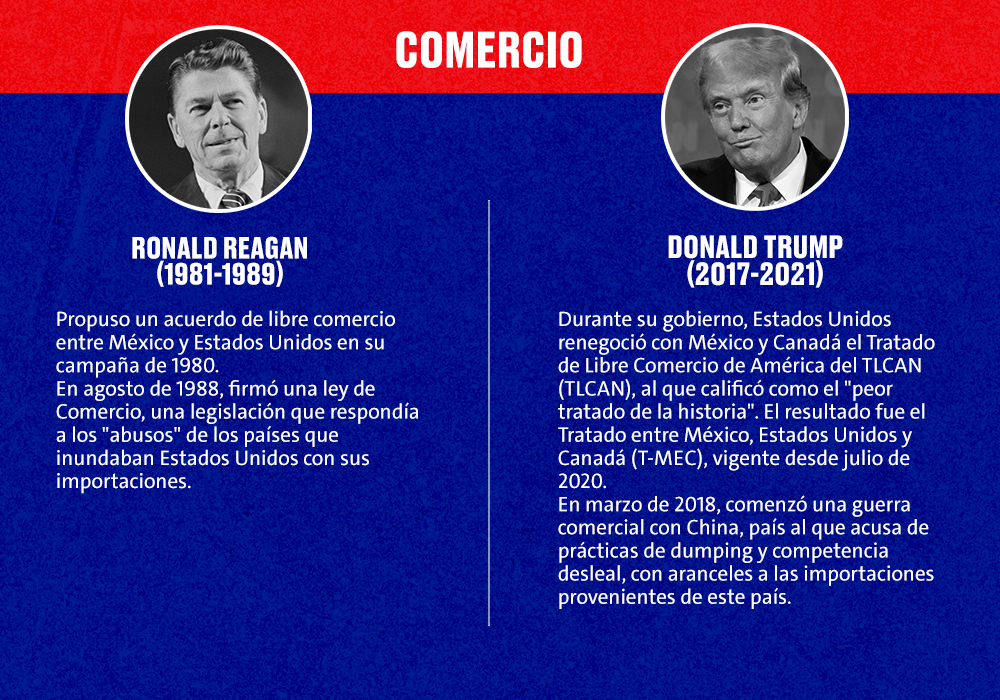 COMERCIO

RONALD REAGAN
(1981-1989)

Propuso un acuerdo de libre comercio entre México y Estados Unidos en su campaña de 1980.
En agosto de 1988, firmó una ley de Comercio, una legislación que respondía a los "abusos" de los países que inundaban Estados Unidos con sus importaciones.

DONALD TRUMP
(2017-2021)

Durante su gobierno, Estados Unidos renegoció con México y Canadá el Tratado de Libre Comercio de América del TLCAN (TLCAN), al que calificó como el "peor tratado de la historia". El resultado fue el Tratado entre México, Estados Unidos y Canadá (T-MEC), vigente desde julio de 2020.
En marzo de 2018, comenzó una guerra comercial con China, país al que acusa de prácticas de dumping y competencia desleal, con aranceles a las importaciones provenientes de este país.