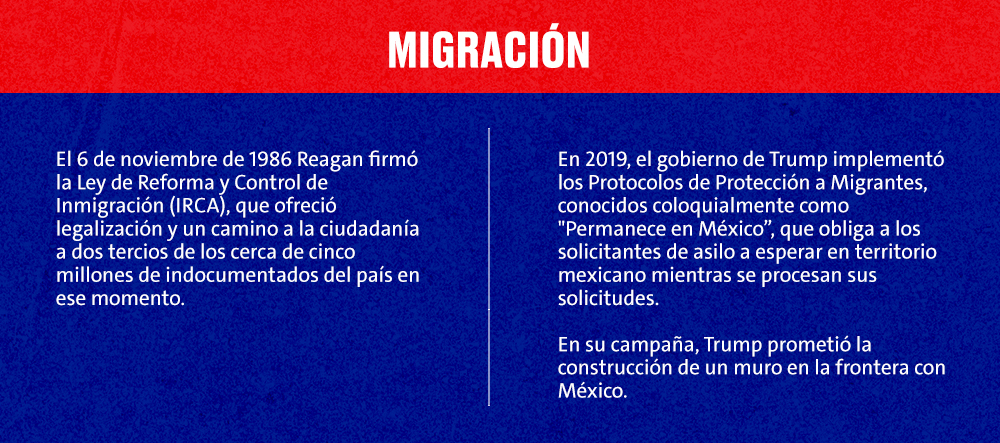 MIGRACIÓN

El 6 de noviembre de 1986 Reagan firmó la Ley de Reforma y Control de Inmigración (IRCA), que ofreció legalización y un camino a la ciudadanía a dos tercios de los cerca de cinco millones de indocumentados del país en ese momento.

En 2019, el gobierno de Trump implementó los Protocolos de Protección a Migrantes, conocidos coloquialmente como "Permanece en México", que obliga a los solicitantes de asilo a esperar en territorio mexicano mientras se procesan sus solicitudes.

En su campaña, Trump prometió la construcción de un muro en la frontera con México.