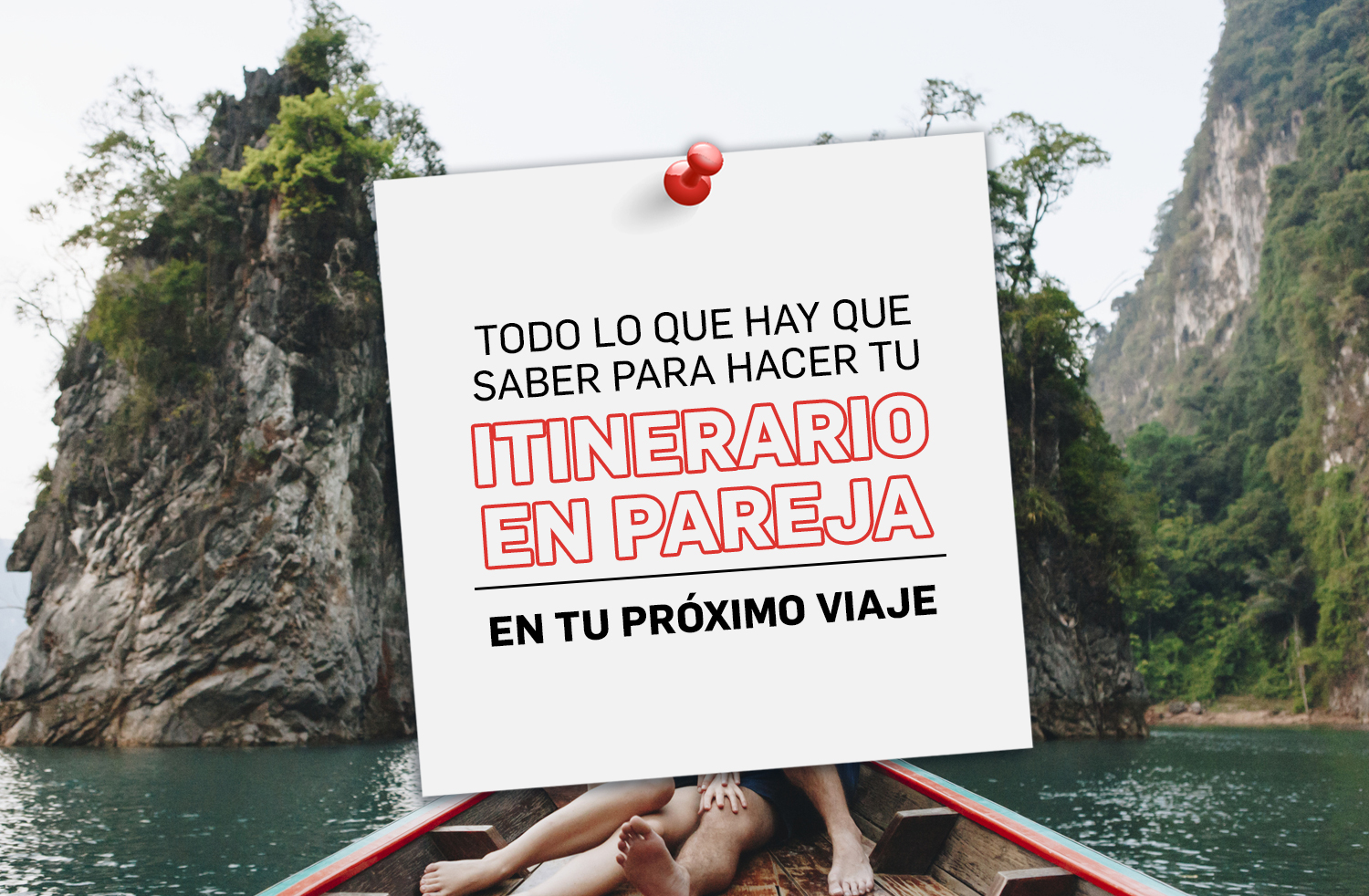 TODO LO QUE HAY QUE SABER PARA HACER TU

ITINERARIO EN PAREJA

EN TU PRÓXIMO VIAJE