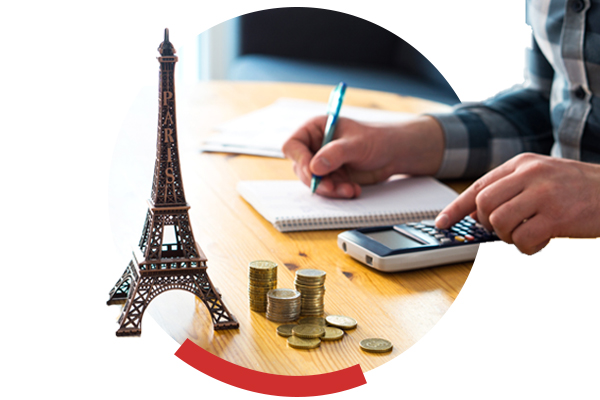 PARIS