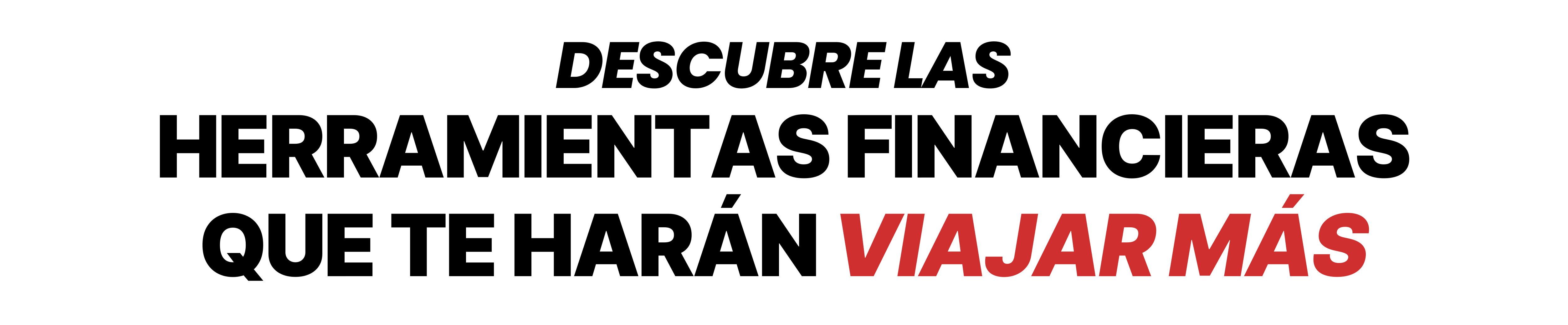 DESCUBRE LAS
HERRAMIENTAS FINANCIERAS
QUE TE HARÁN VIAJAR MÁS