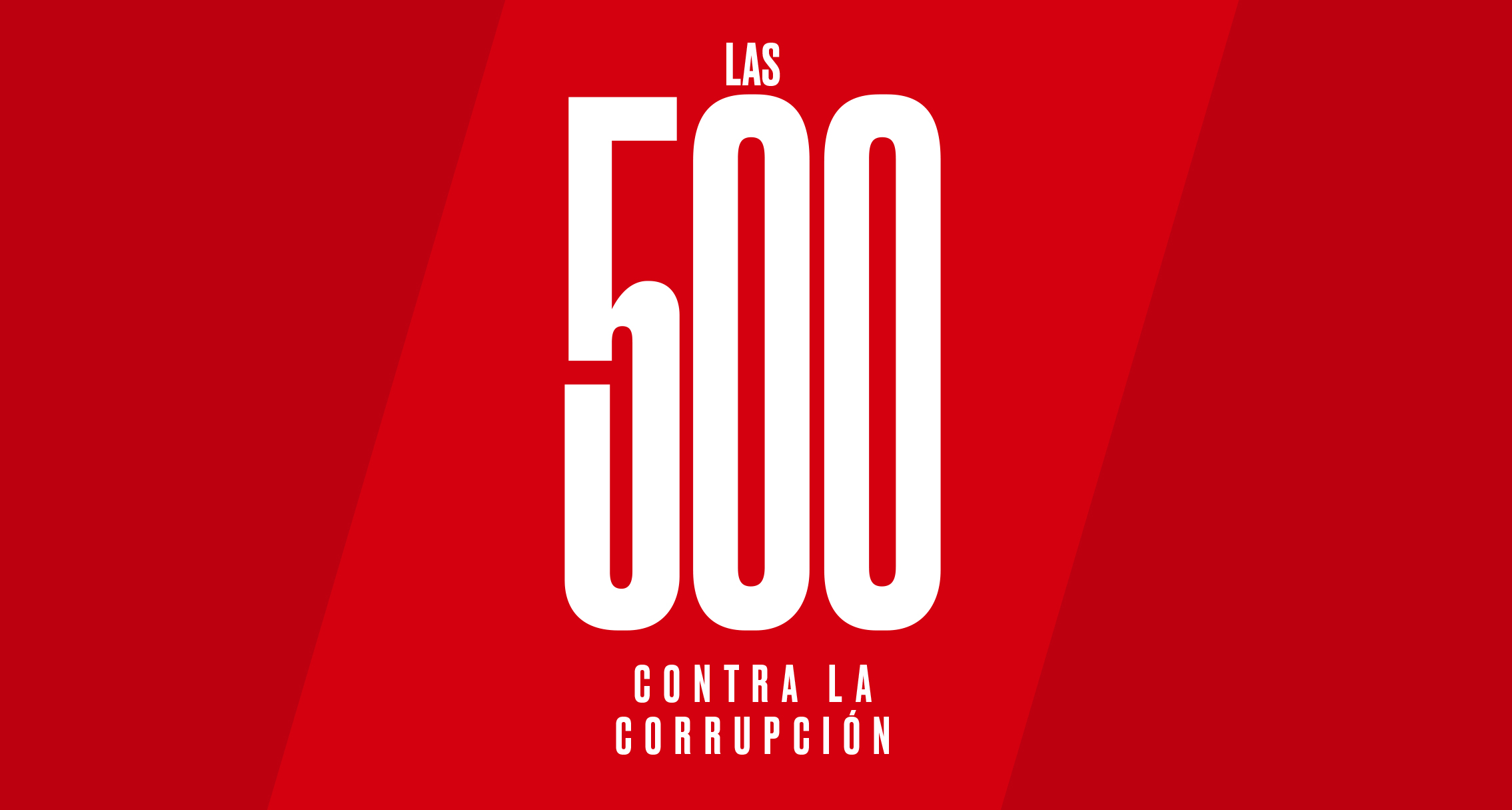 LAS
500
CONTRA LA
CORRUPCIÓN