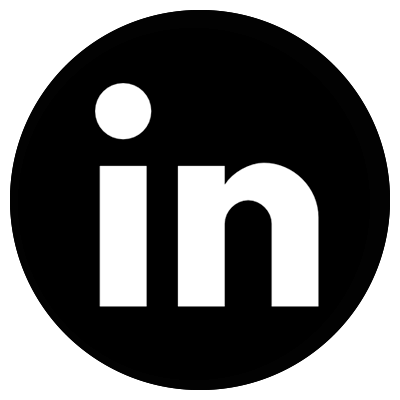 in