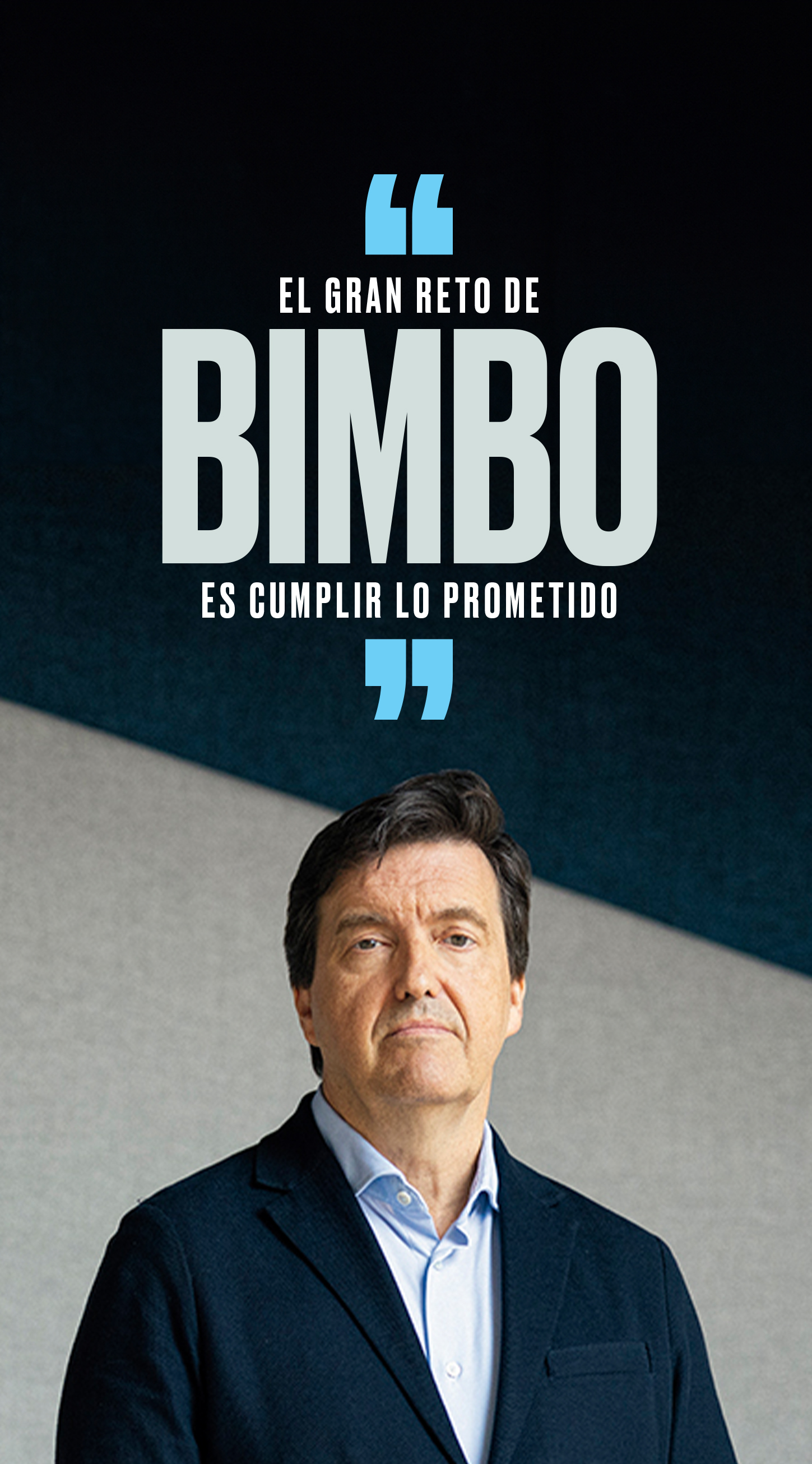 “
EL GRAN RETO DE
BIMBO
ES CUMPLIR LO PROMETIDO
”