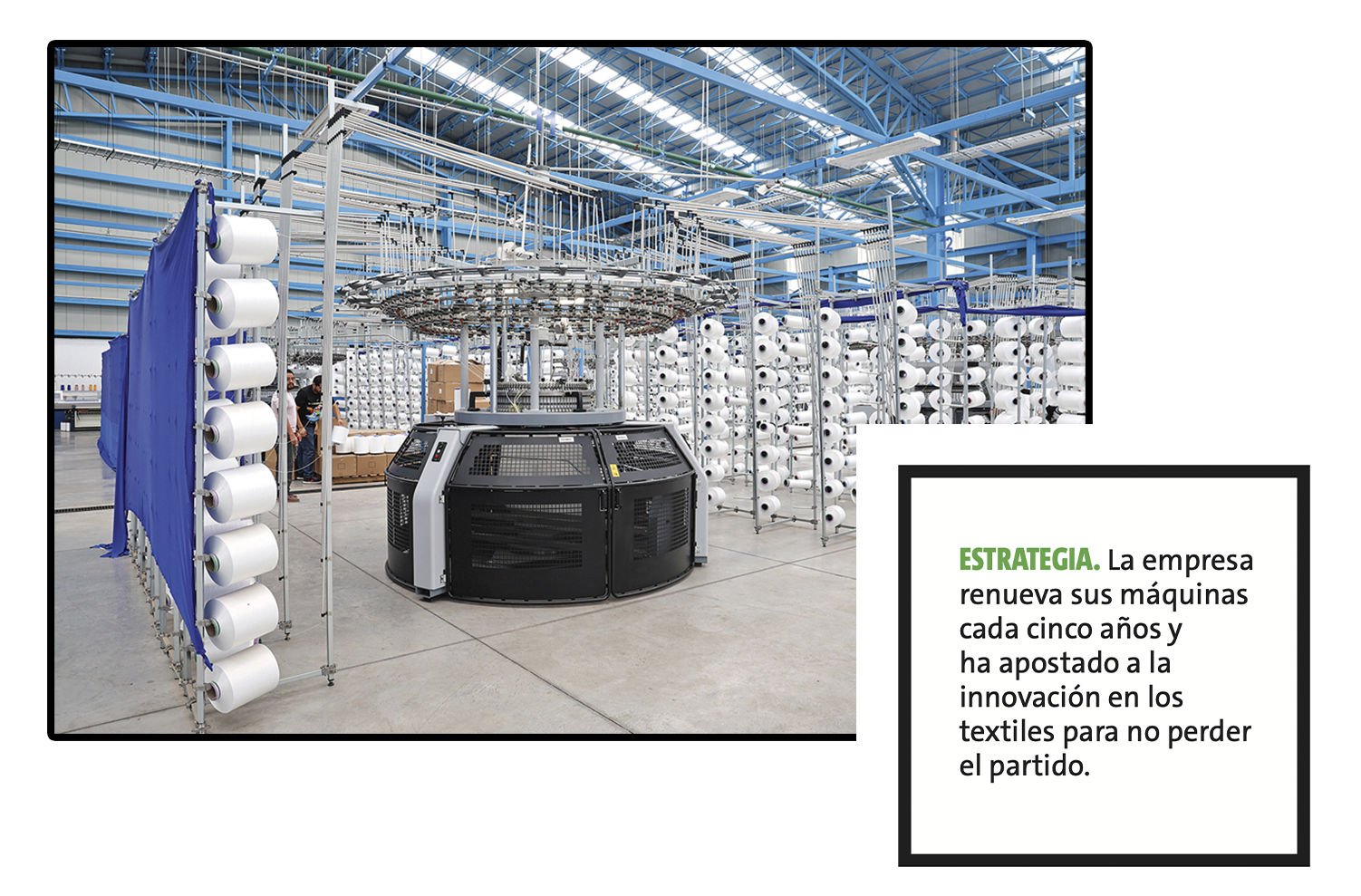 ESTRATEGIA. La empresa renueva sus máquinas cada cinco años y ha apostado a la innovación en los textiles para no perder el partido.