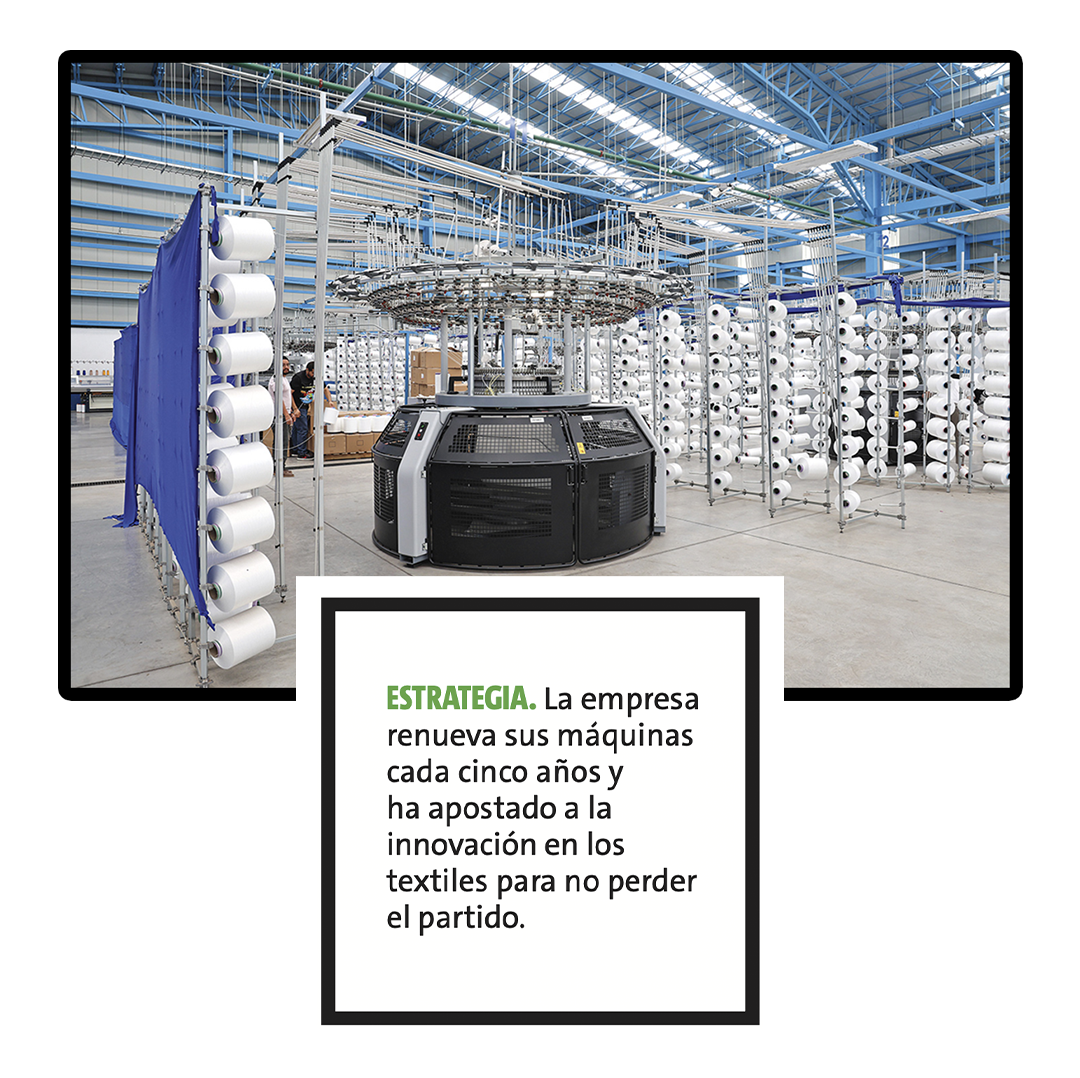 ESTRATEGIA. La empresa renueva sus máquinas cada cinco años y ha apostado a la innovación en los textiles para no perder el partido.