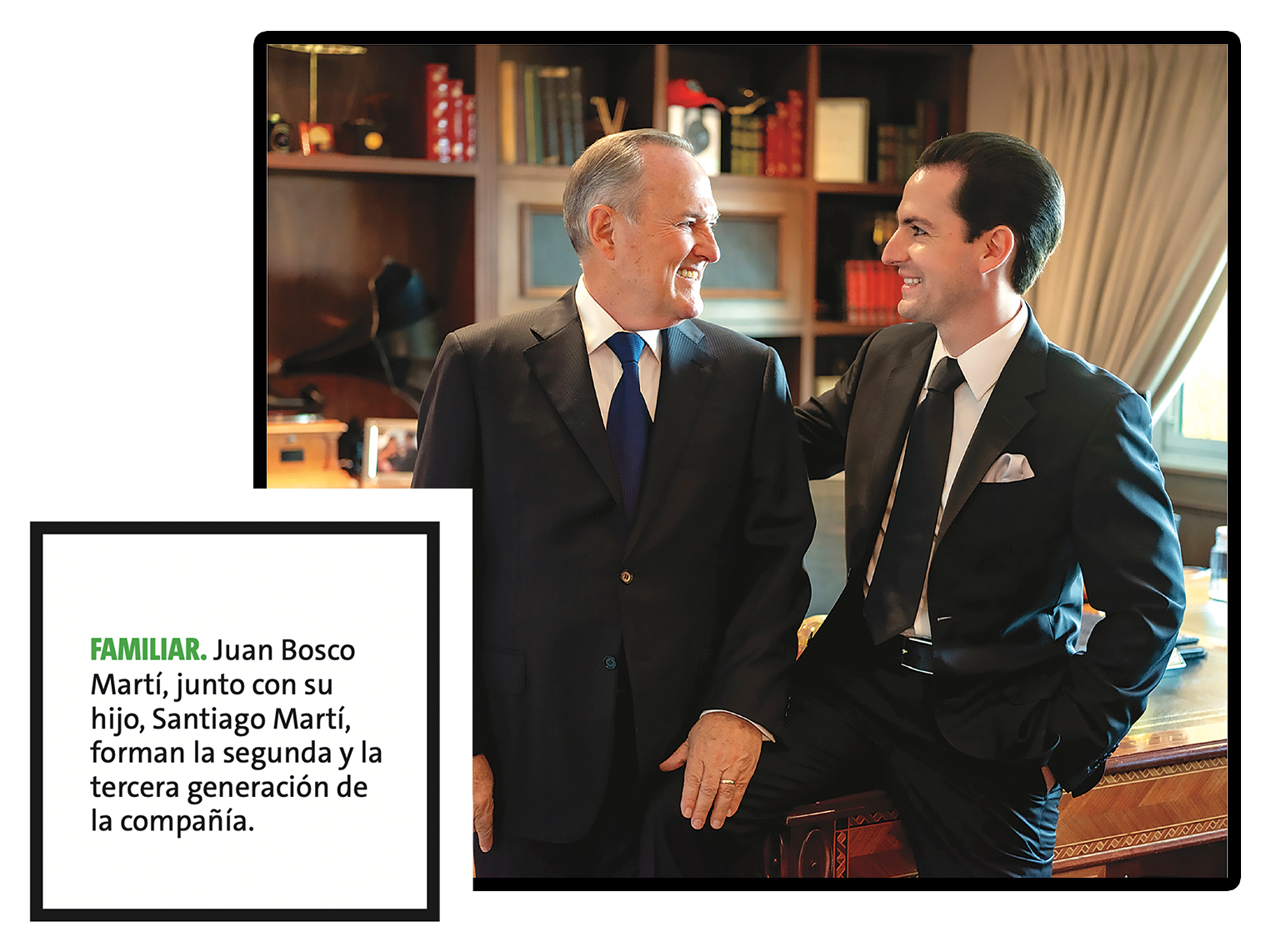 FAMILIAR. Juan Bosco Martí, junto con su hijo, Santiago Martí, forman la segunda y la tercera generación de la compañía.