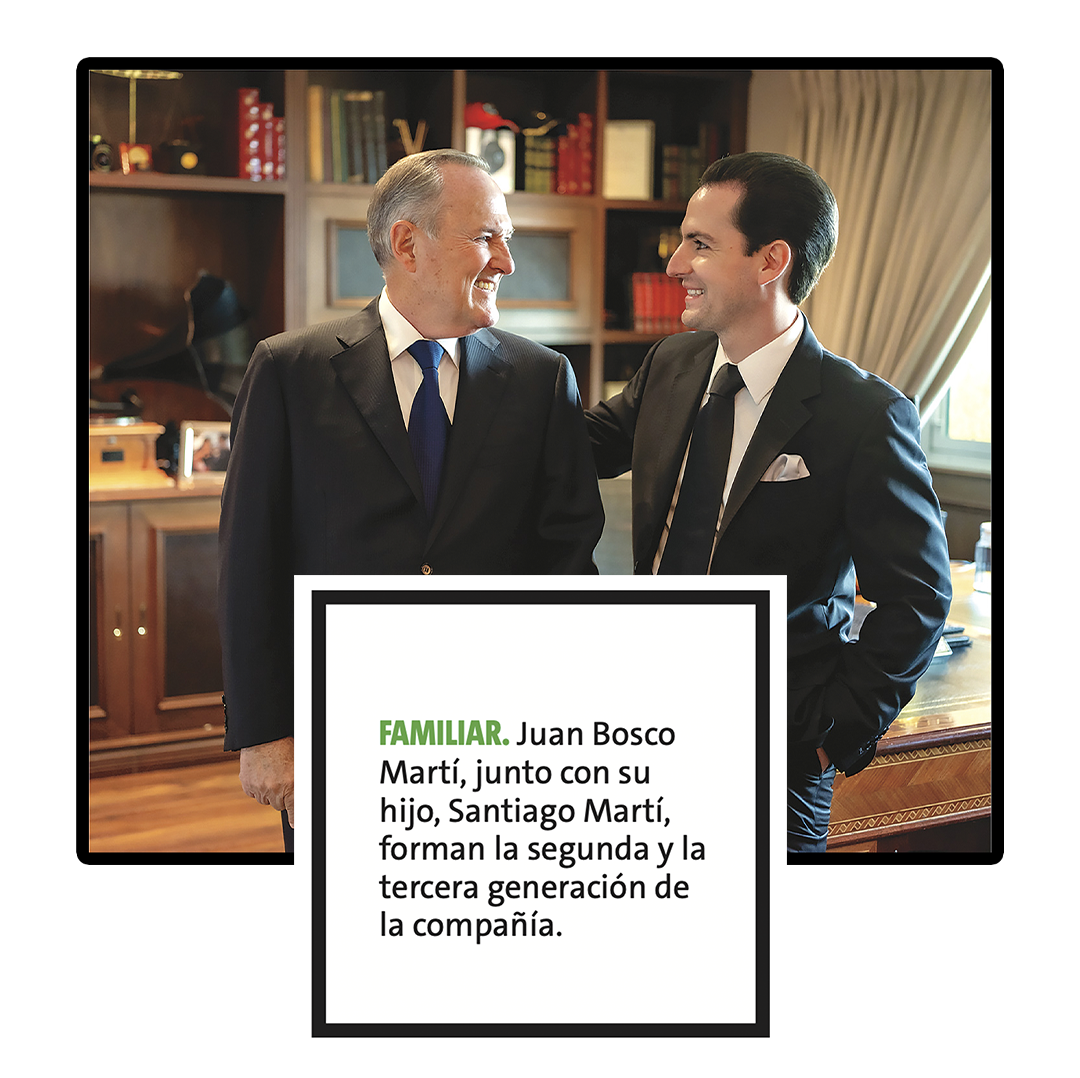 FAMILIAR. Juan Bosco Martí, junto con su hijo, Santiago Martí, forman la segunda y la tercera generación de la compañía.