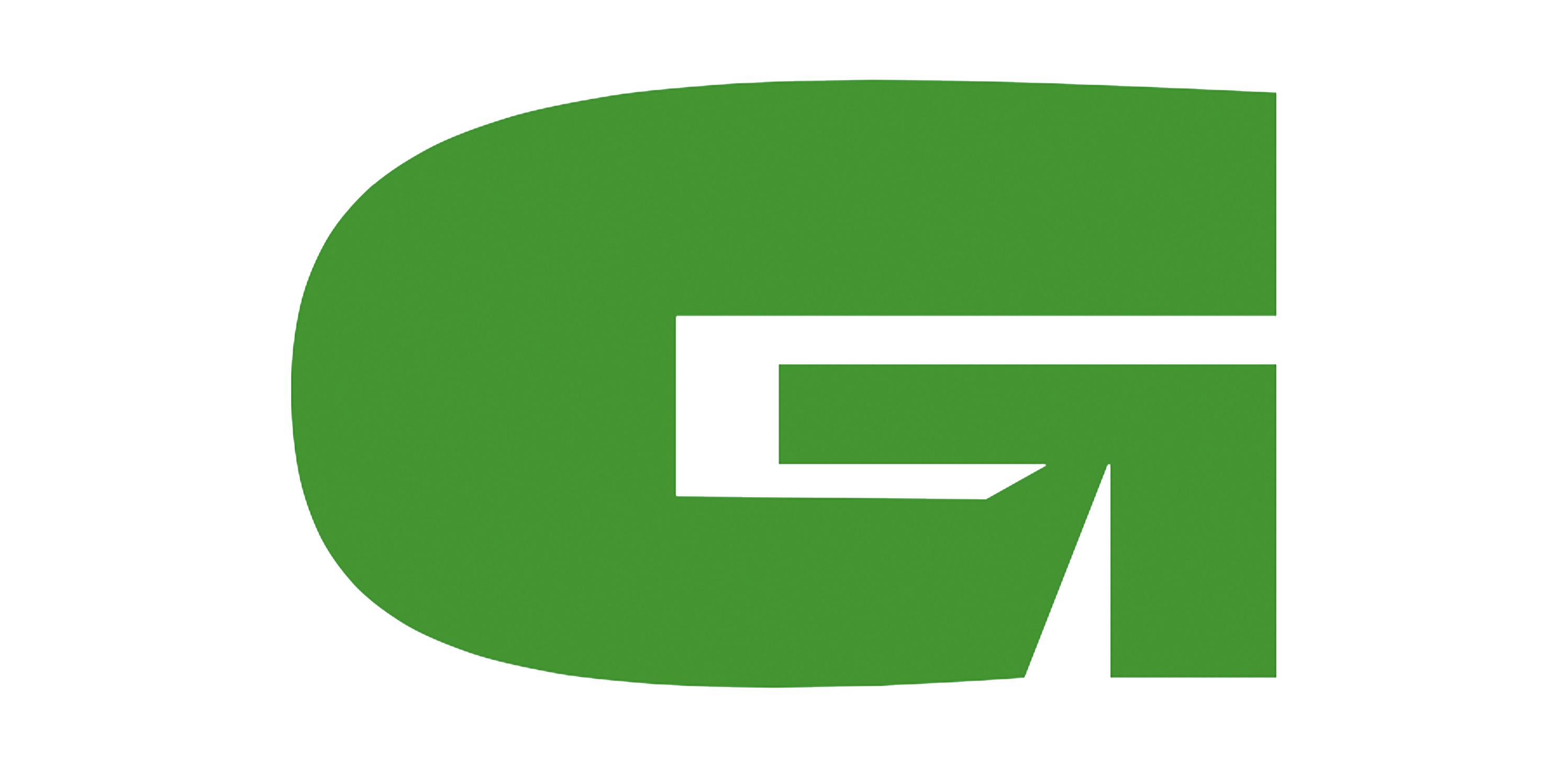 G