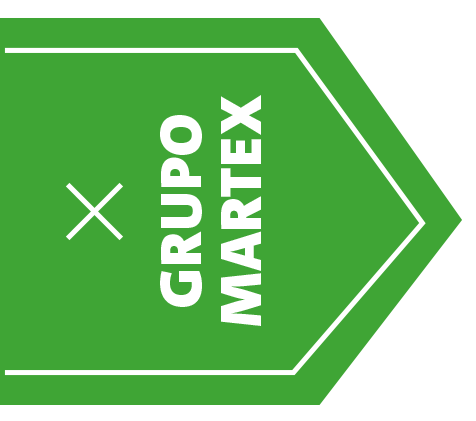 GRUPO MARTEX