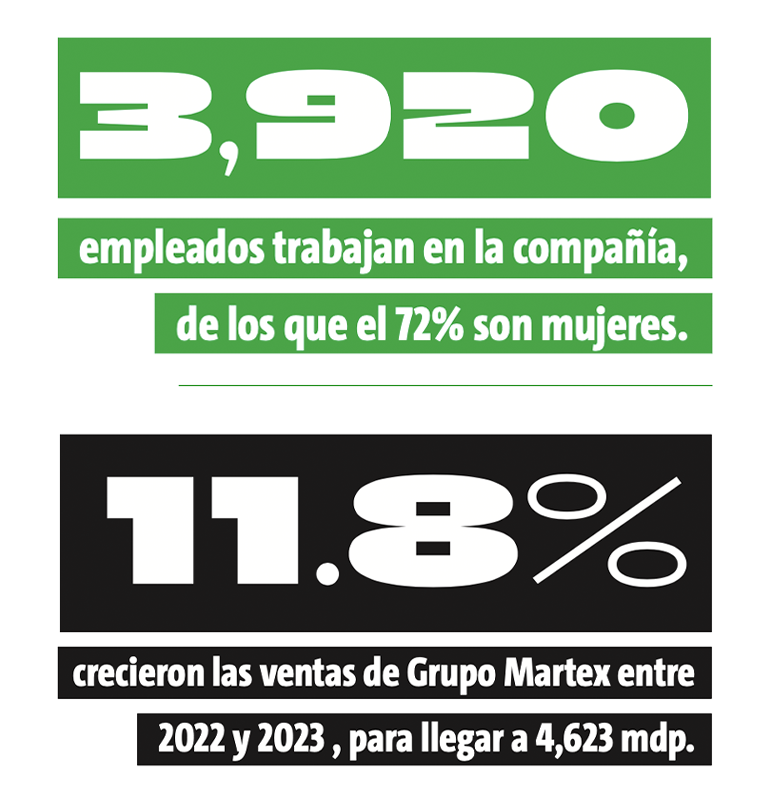 3,920

empleados trabajan en la compañía, de los que el 72% son mujeres.

11.8%

crecieron las ventas de Grupo Martex entre 2022 y 2023 , para llegar a 4,623 mdp.