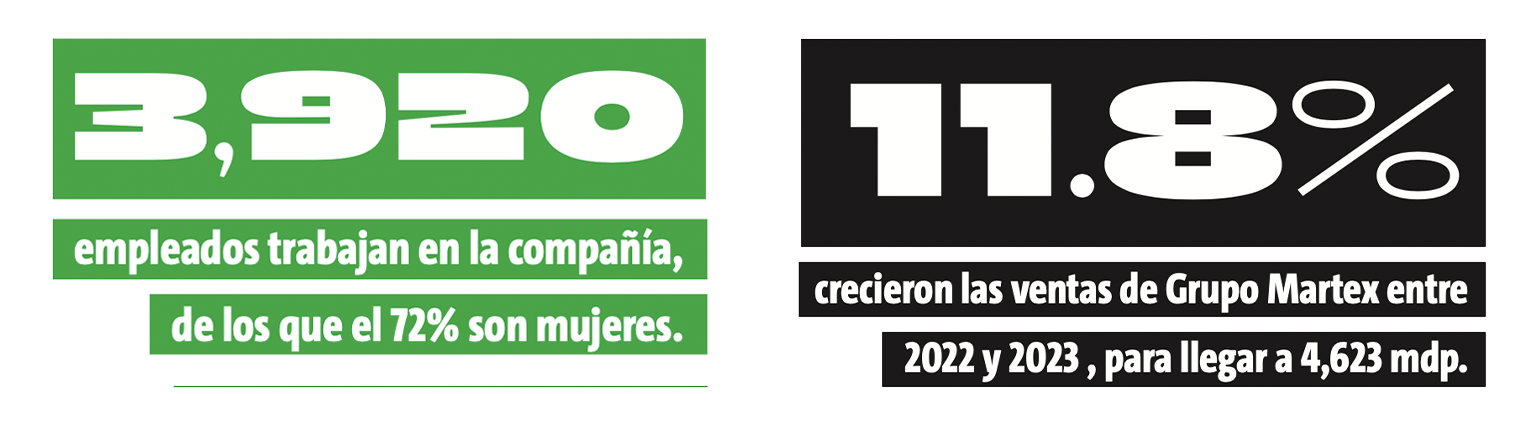 3,920

empleados trabajan en la compañía, de los que el 72% son mujeres.

11.8%

crecieron las ventas de Grupo Martex entre 2022 y 2023 , para llegar a 4,623 mdp.