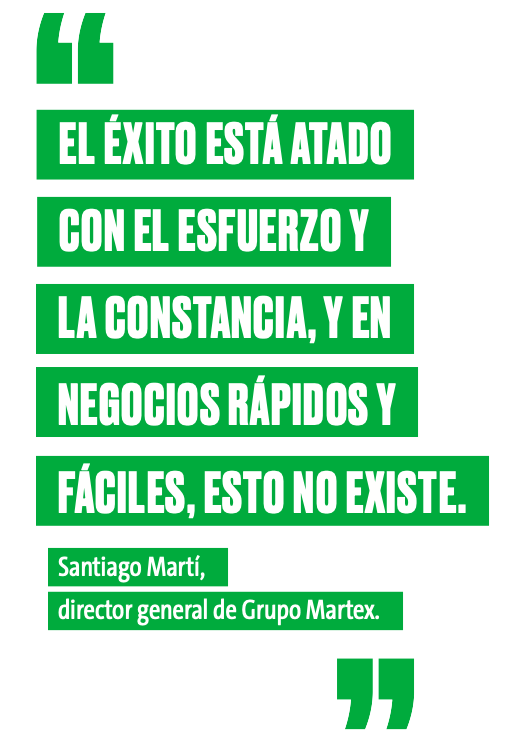 “

EL ÉXITO ESTÁ ATADO CON EL ESFUERZO Y LA CONSTANCIA, Y EN NEGOCIOS RÁPIDOS Y FÁCILES, ESTO NO EXISTE.

Santiago Martí,
director general de Grupo Martex.

”