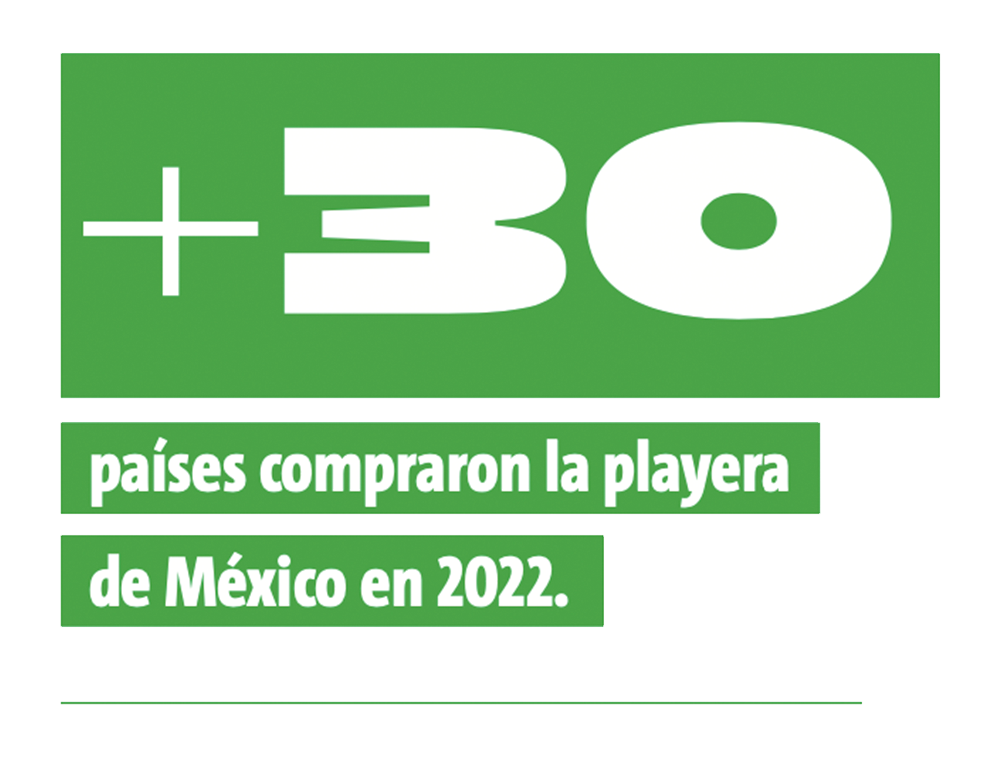 +30

países compraron la playera de México en 2022.