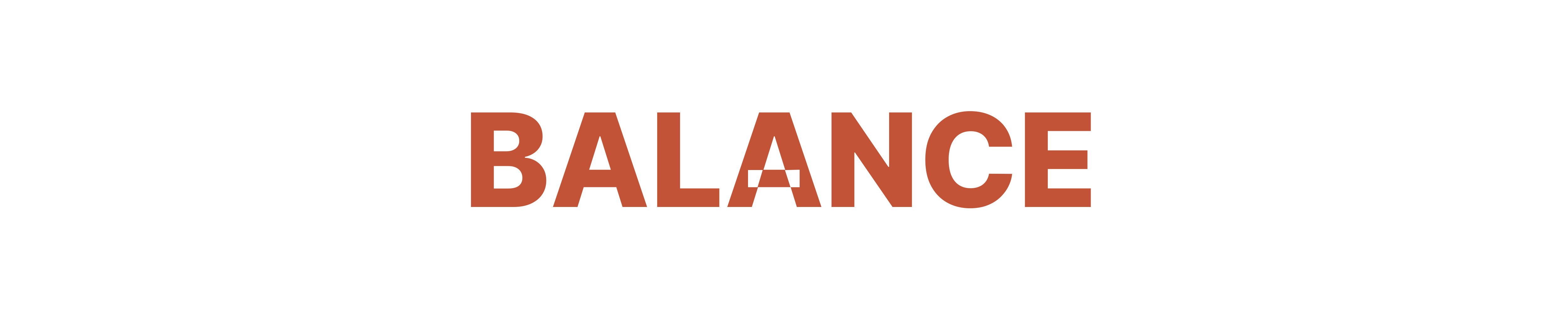 BALANCE