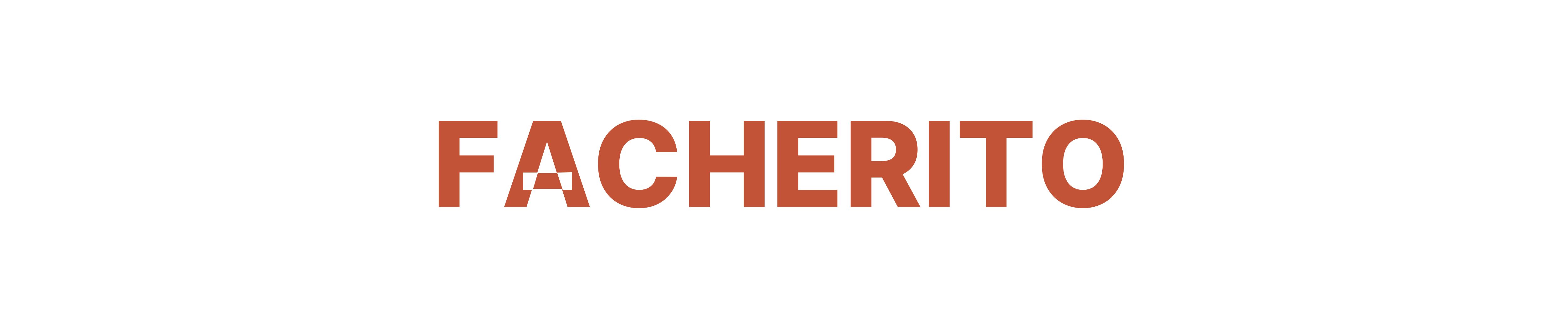 FACHERITO