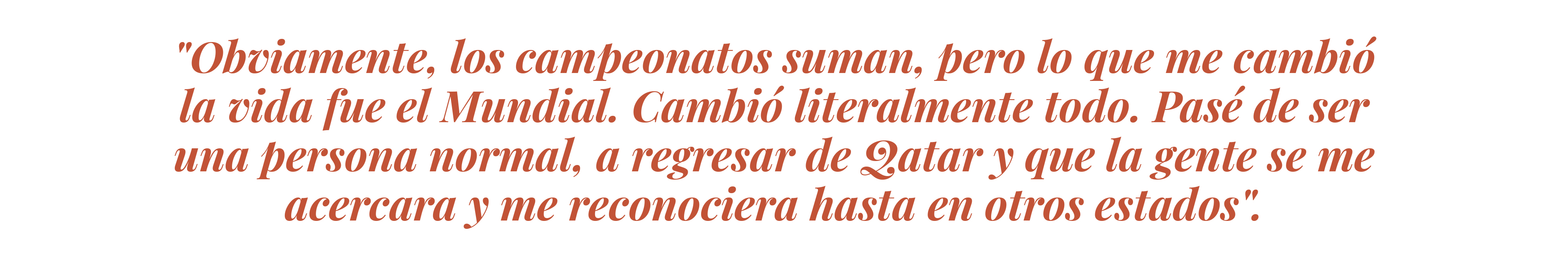 "Obviamente, los campeonatos suman, pero lo que me cambió la vida fue el Mundial. Cambió literalmente todo. Pasé de ser una persona normal, a regresar de Qatar y que la gente se me acercara y me reconociera hasta en otros estados".