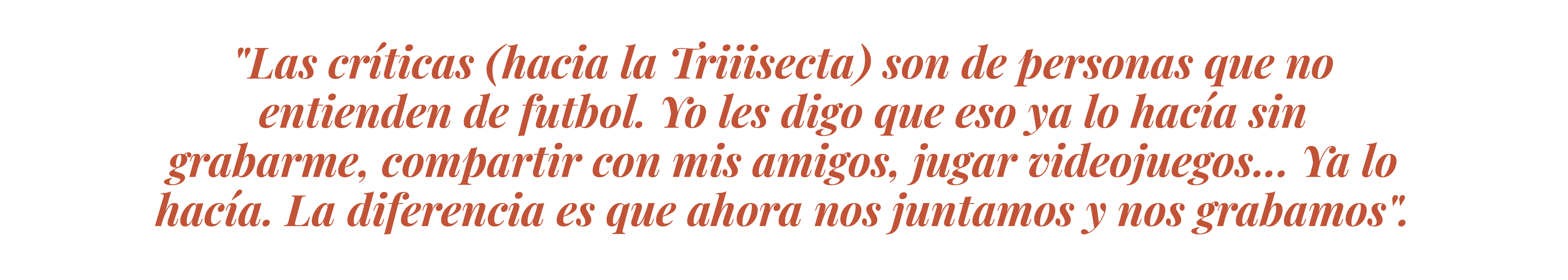 "Las críticas (hacia la Triiisecta) son de personas que no entienden de futbol. Yo les digo que eso ya lo hacía sin grabarme, compartir con mis amigos, jugar videojuegos... Ya lo hacía. La diferencia es que ahora nos juntamos y nos grabamos".