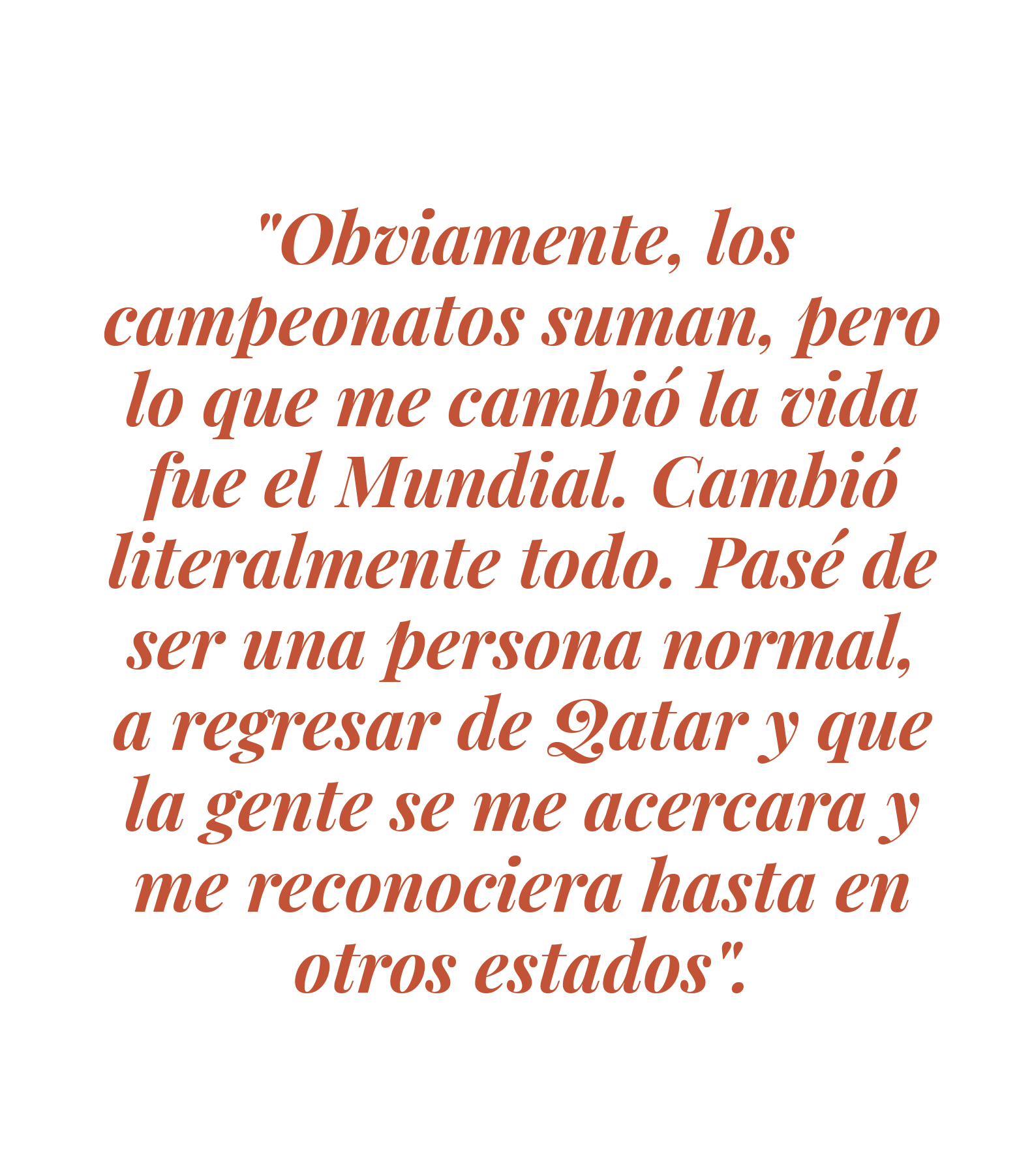 "Obviamente, los campeonatos suman, pero lo que me cambió la vida fue el Mundial. Cambió literalmente todo. Pasé de ser una persona normal, a regresar de Qatar y que la gente se me acercara y me reconociera hasta en otros estados".