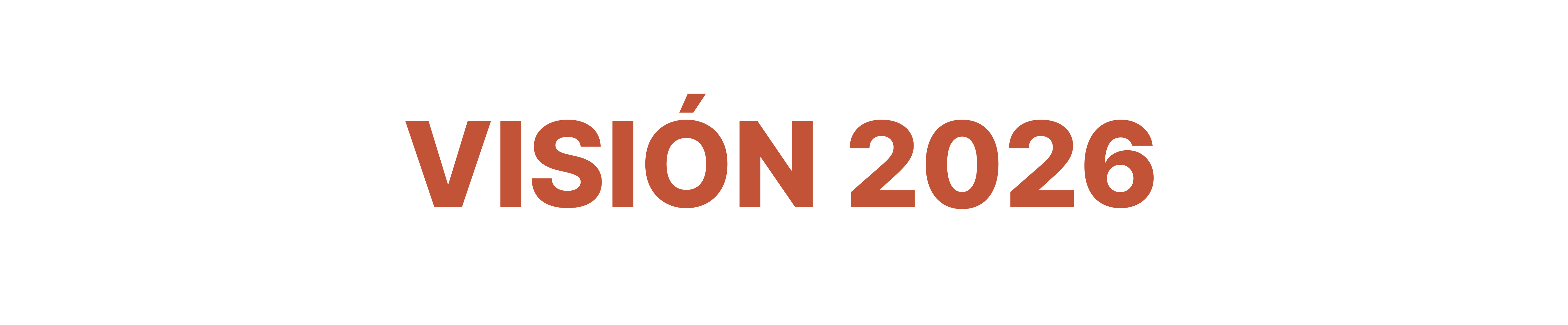 VISIÓN 2026