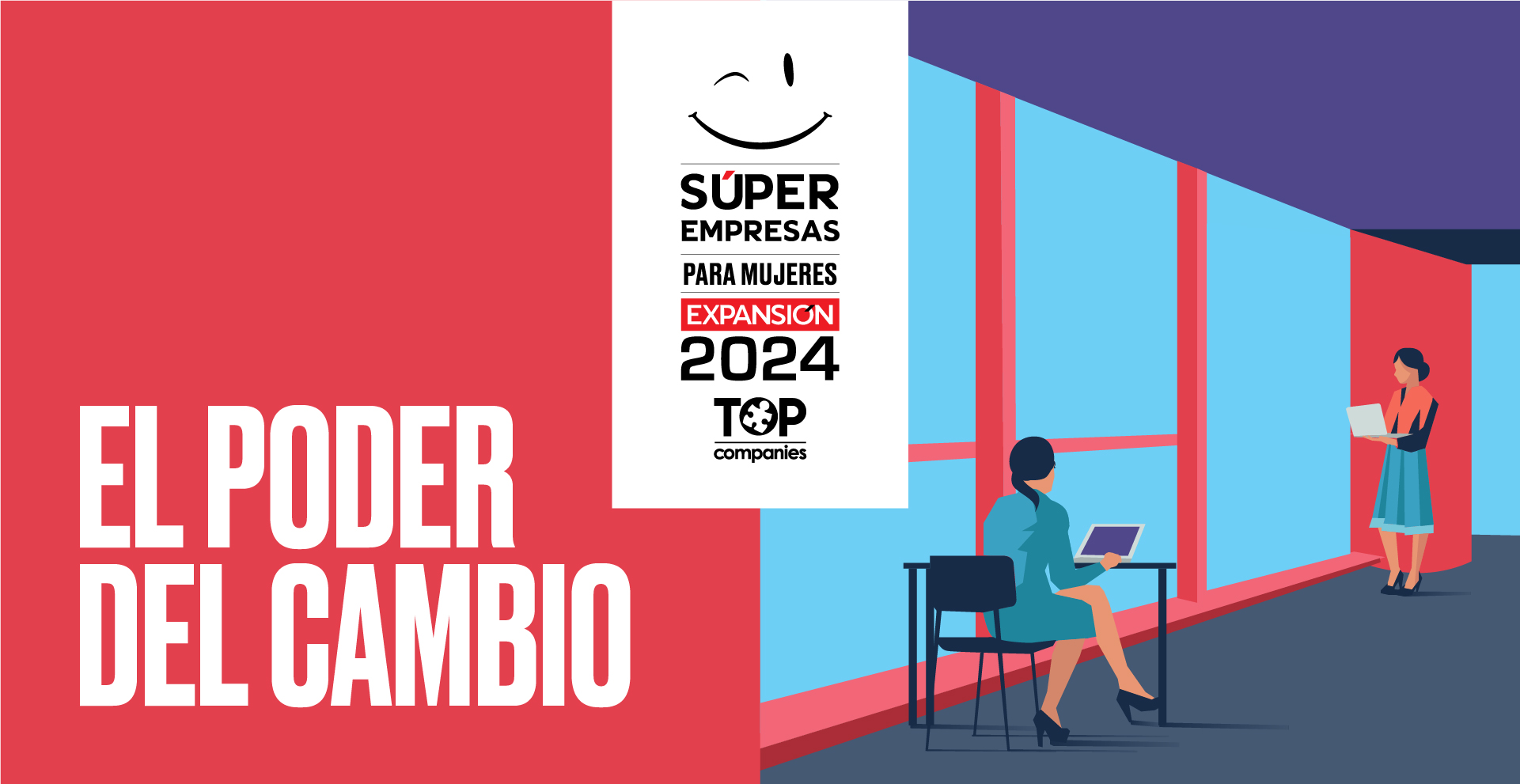 SÚPER EMPRESAS
PARA MUJERES
EXPANSIÓN
2024
TOP
companies

EL PODER DEL CAMBIO