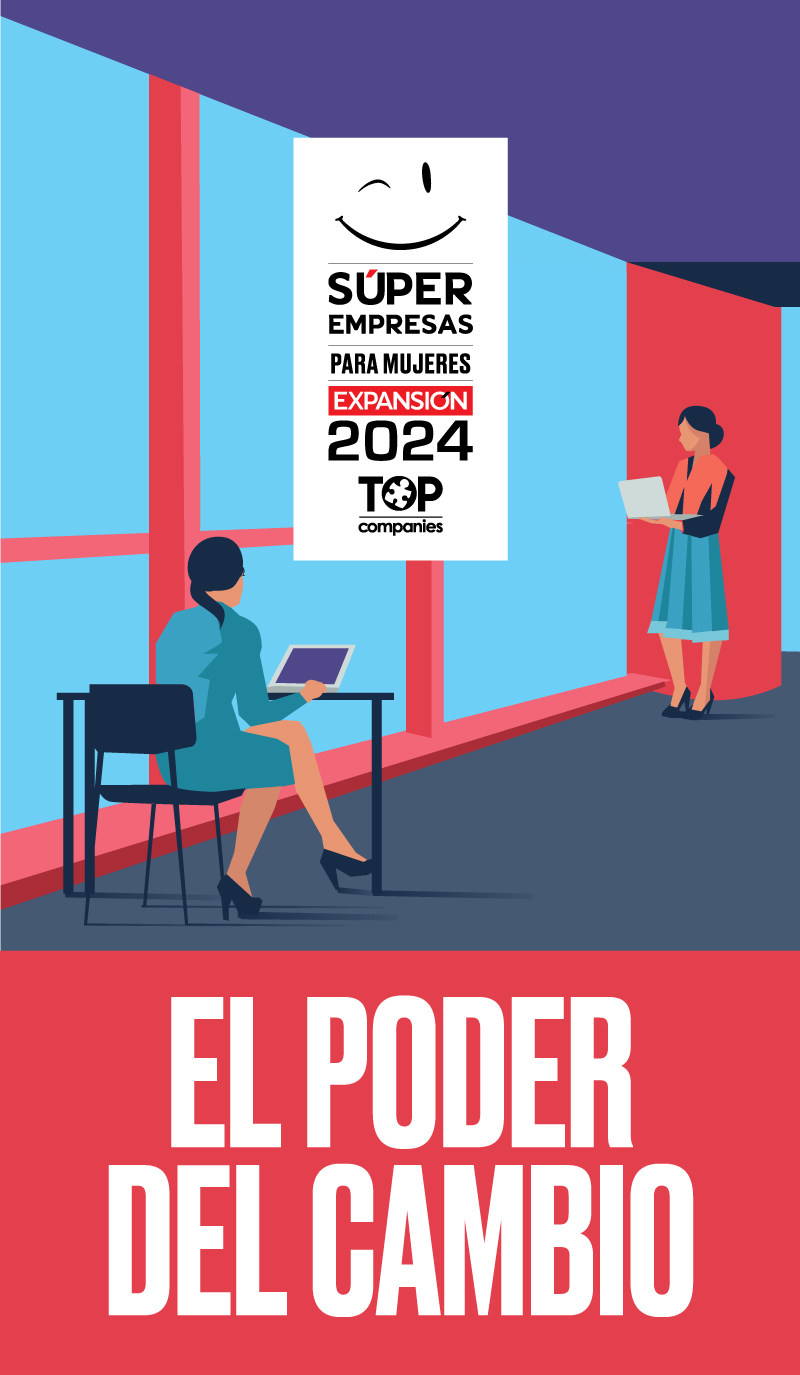 SÚPER
EMPRESAS
PARA MUJERES
EXPANSIÓN
2024
TOP
companies

EL PODER
DEL CAMBIO