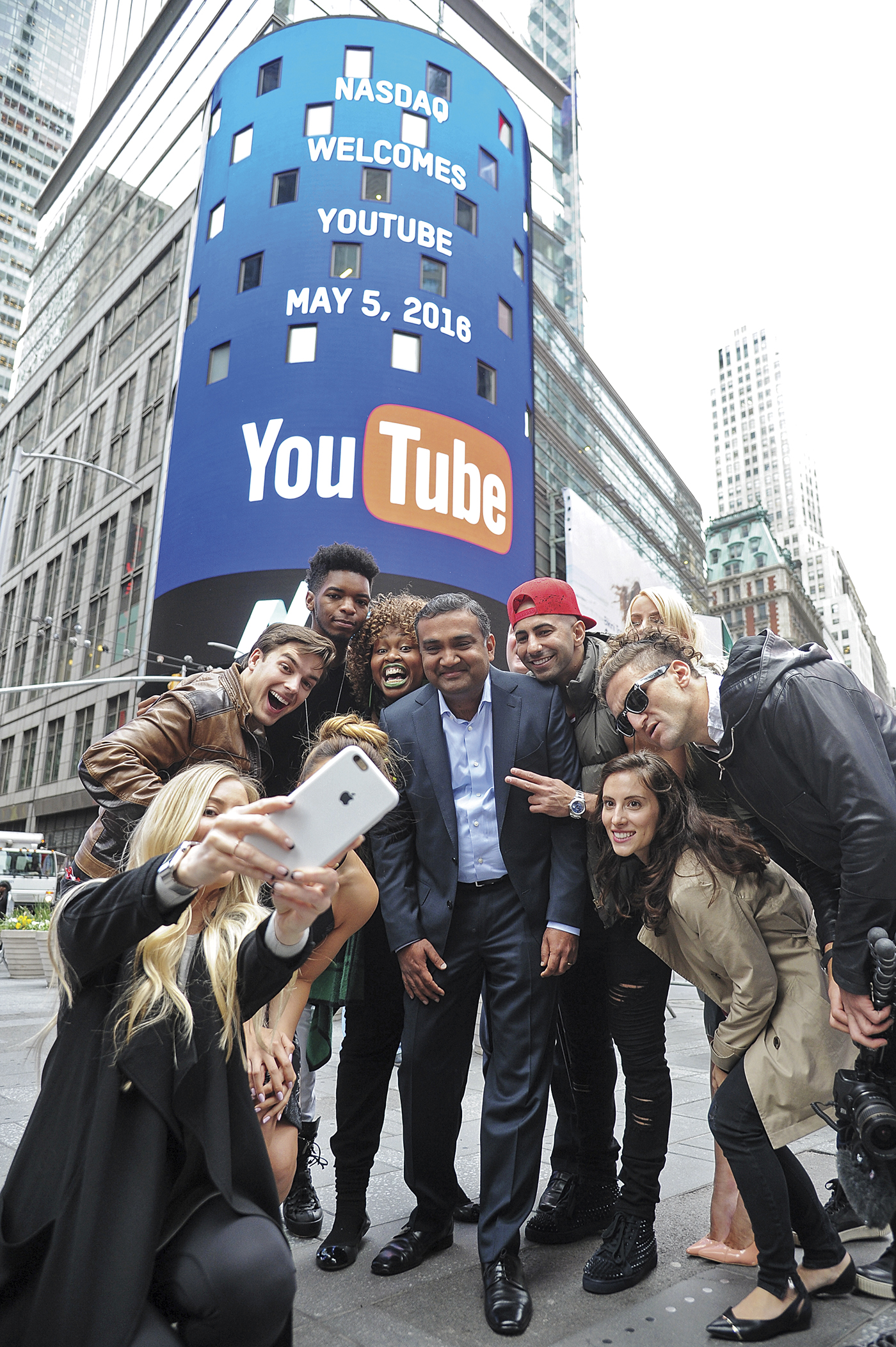 NASDAQ
WELCOMES
YOUTUBE
MAY 5, 2016

YouTube