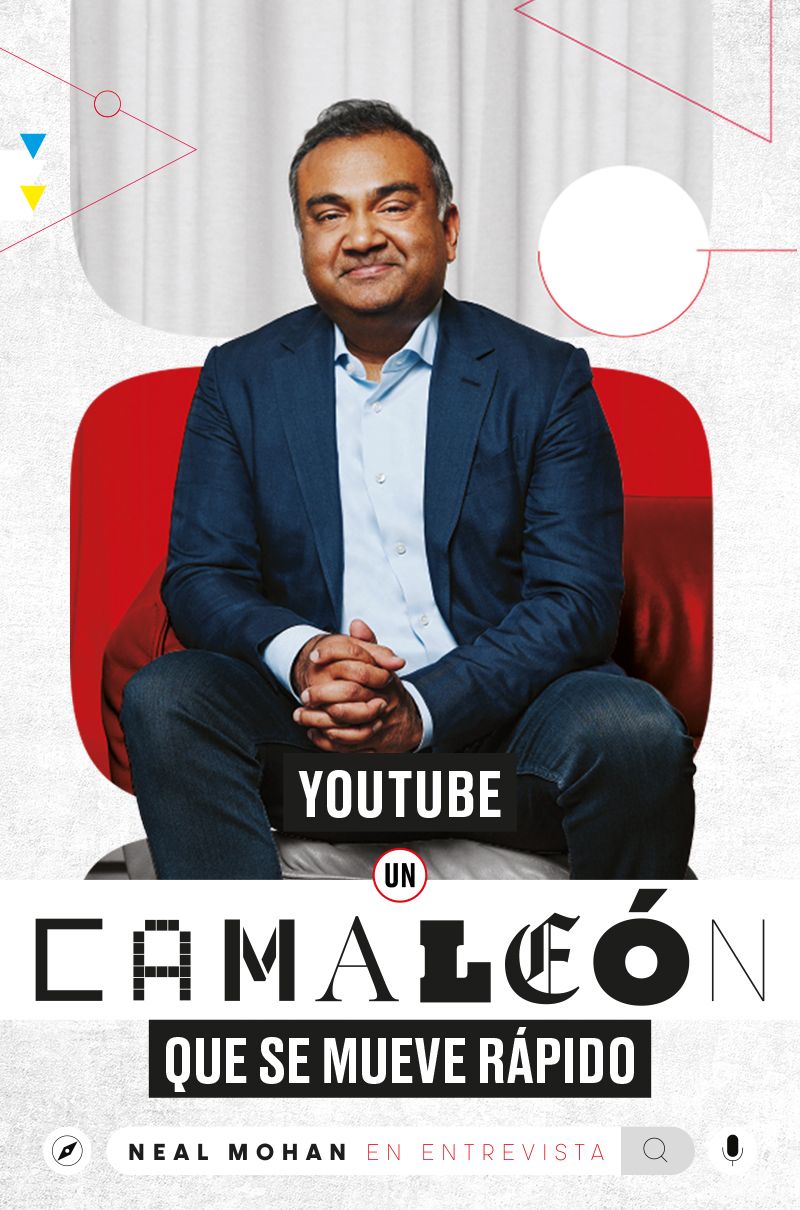 YOUTUBE

UN

CAMALEÓN

QUE SE MUEVE RÁPIDO

NEAL MOHAN EN ENTREVISTA