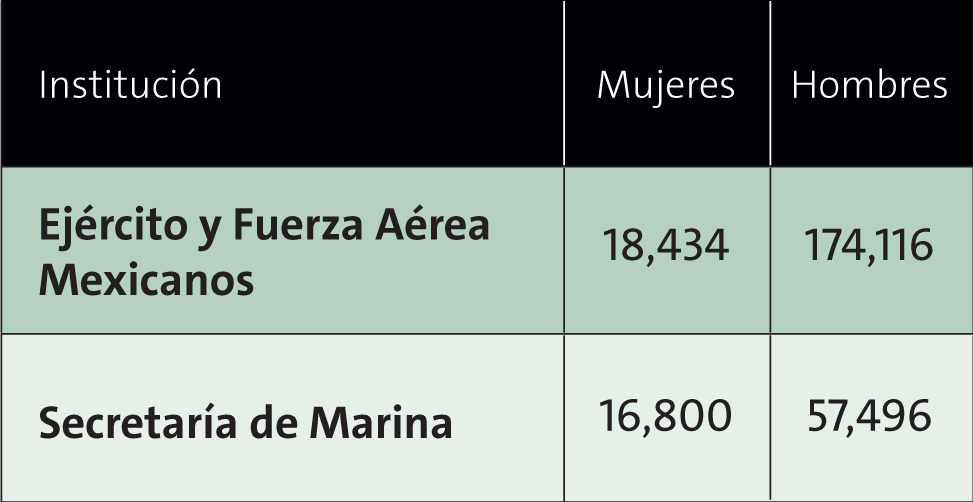 | Institución | Mujeres | Hombres |
|---|---|---|
| **Ejército y Fuerza Aérea Mexicanos** | 18,434 | 174,116 |
| **Secretaría de Marina** | 16,800 | 57,496 |