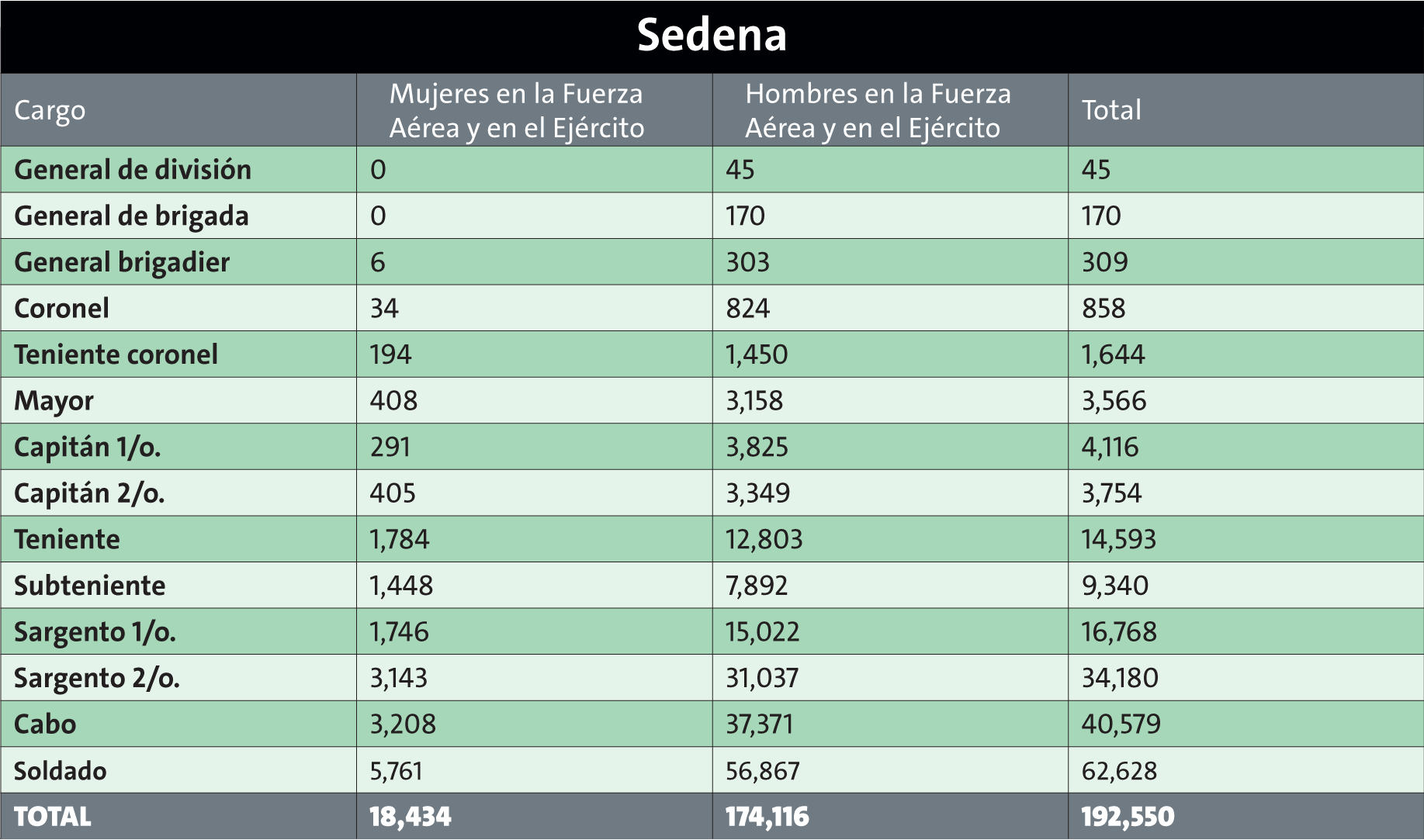 Sedena

| Cargo | Mujeres en la Fuerza Aérea y en el Ejército | Hombres en la Fuerza Aérea y en el Ejército | Total |
|---|---|---|---|
| General de división | 0 | 45 | 45 |
| General de brigada | 0 | 170 | 170 |
| General brigadier | 6 | 303 | 309 |
| Coronel | 34 | 824 | 858 |
| Teniente coronel | 194 | 1,450 | 1,644 |
| Mayor | 408 | 3,158 | 3,566 |
| Capitán 1/o. | 291 | 3,825 | 4,116 |
| Capitán 2/o. | 405 | 3,349 | 3,754 |
| Teniente | 1,784 | 12,803 | 14,593 |
| Subteniente | 1,448 | 7,892 | 9,340 |
| Sargento 1/o. | 1,746 | 15,022 | 16,768 |
| Sargento 2/o. | 3,143 | 31,037 | 34,180 |
| Cabo | 3,208 | 37,371 | 40,579 |
| Soldado | 5,761 | 56,867 | 62,628 |
| TOTAL | 18,434 | 174,116 | 192,550 |