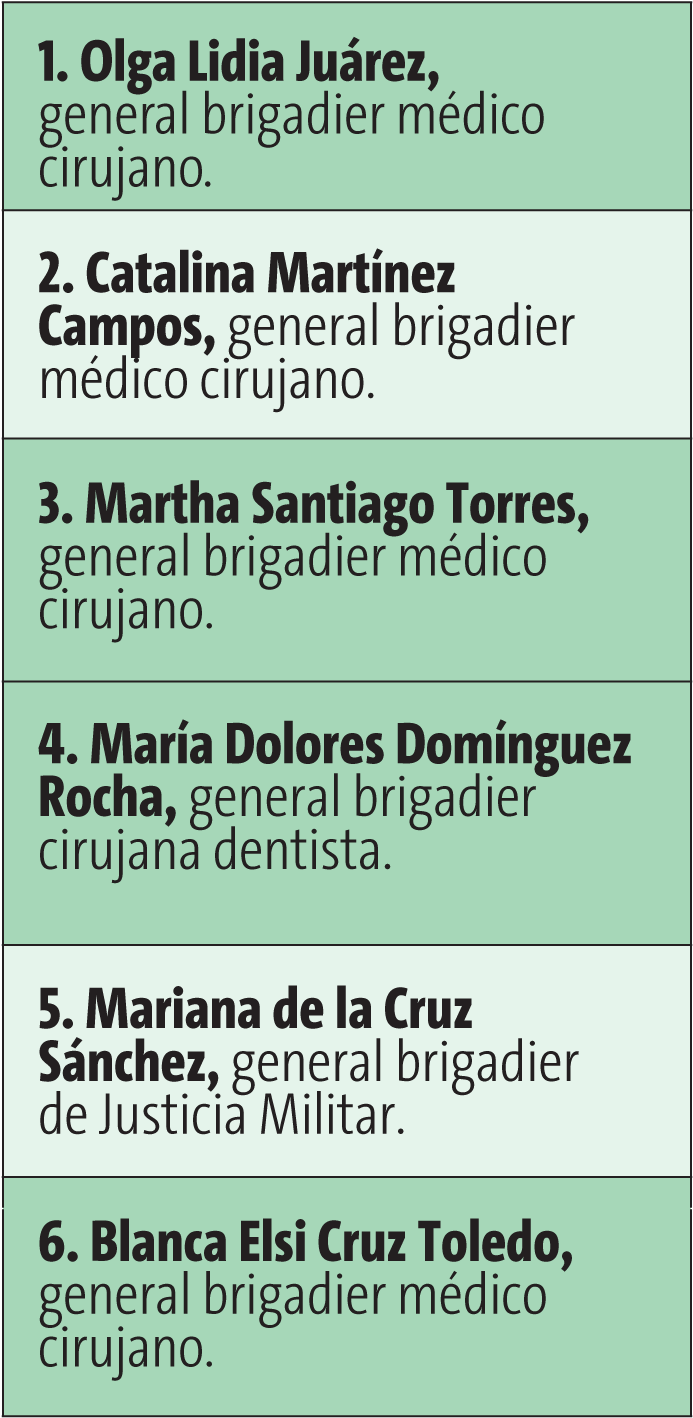 1. Olga Lidia Juárez, general brigadier médico cirujano.

2. Catalina Martínez Campos, general brigadier médico cirujano.

3. Martha Santiago Torres, general brigadier médico cirujano.

4. María Dolores Domínguez Rocha, general brigadier cirujana dentista.

5. Mariana de la Cruz Sánchez, general brigadier de Justicia Militar.

6. Blanca Elsi Cruz Toledo, general brigadier médico cirujano.