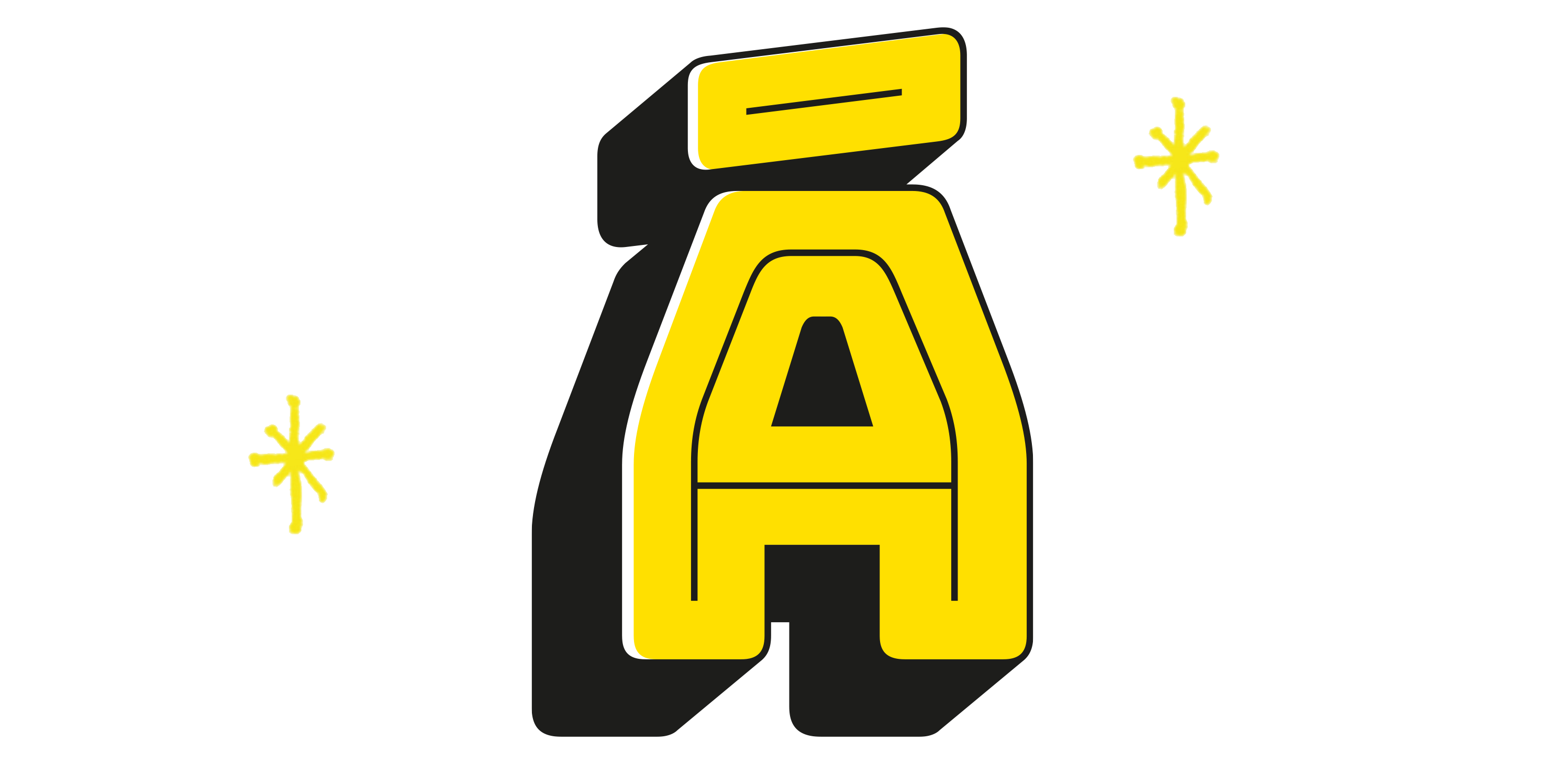 Ā