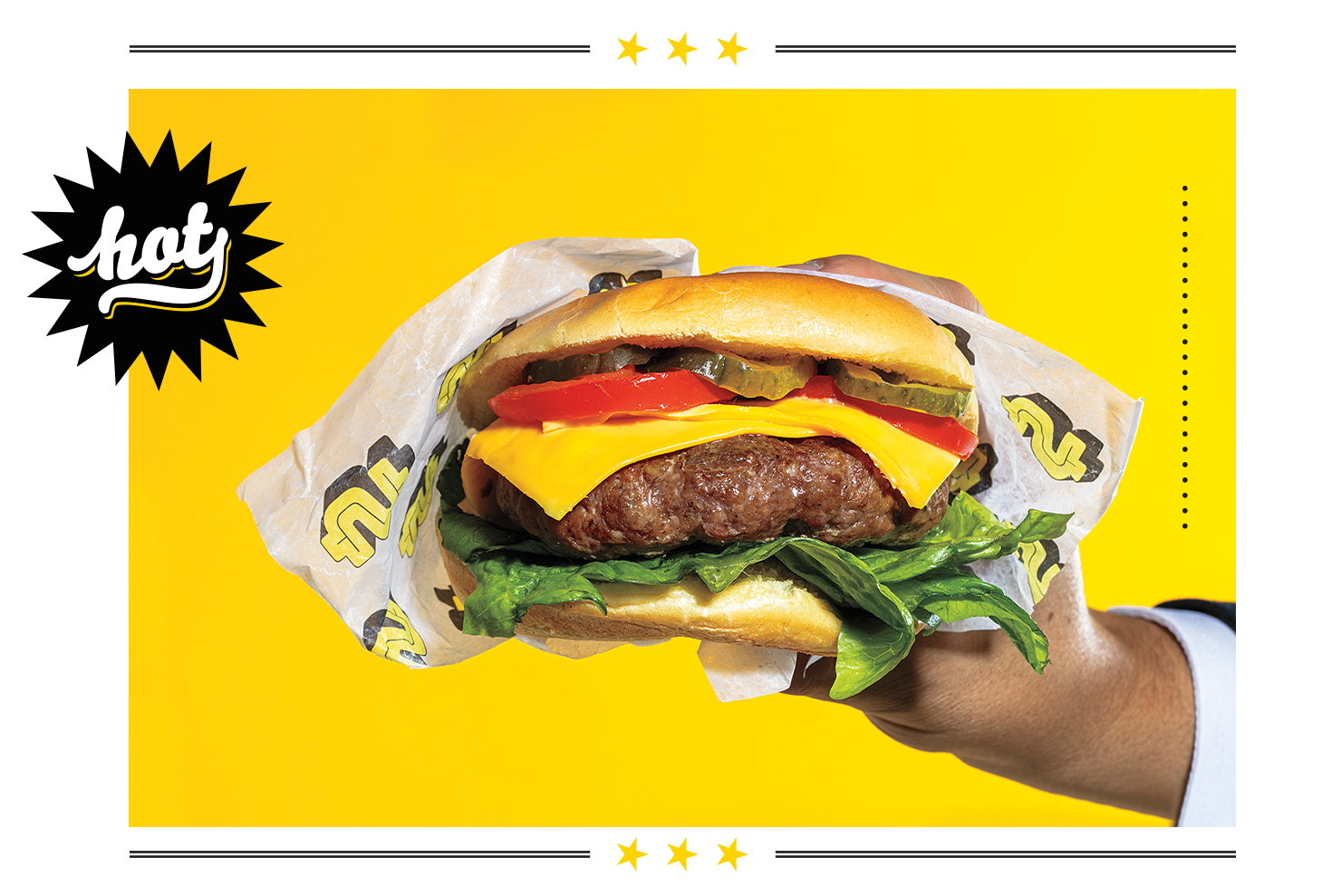 hot