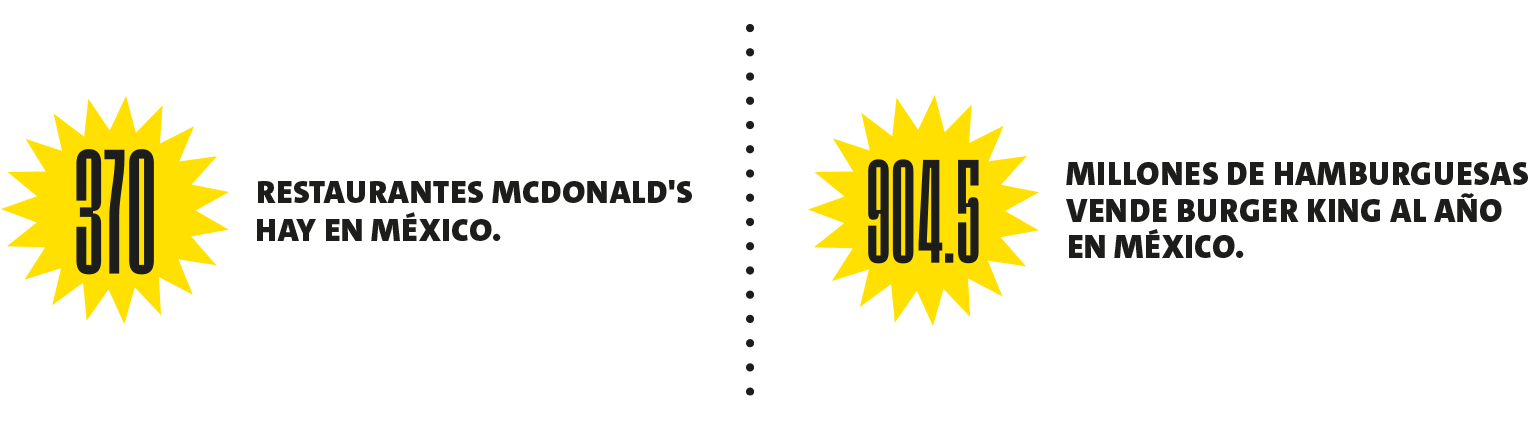 370

RESTAURANTES MCDONALD'S HAY EN MÉXICO.

904.5

MILLONES DE HAMBURGUESAS VENDE BURGER KING AL AÑO EN MÉXICO.