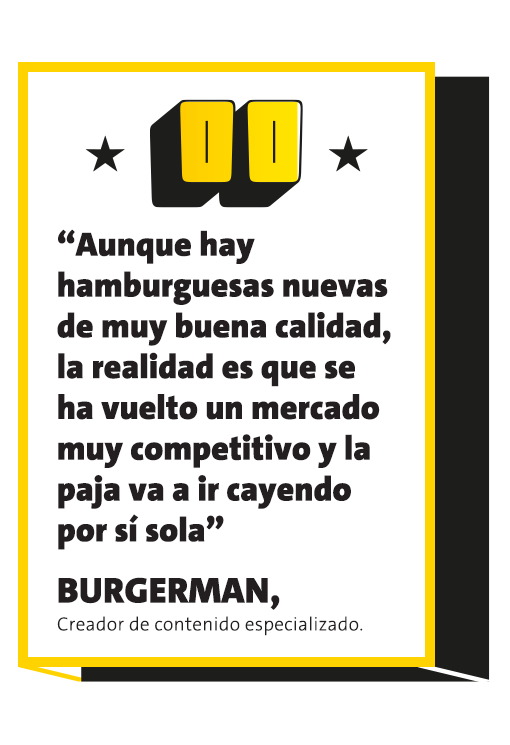 “Aunque hay hamburguesas nuevas de muy buena calidad, la realidad es que se ha vuelto un mercado muy competitivo y la paja va a ir cayendo por sí sola”

BURGERMAN,
Creador de contenido especializado.