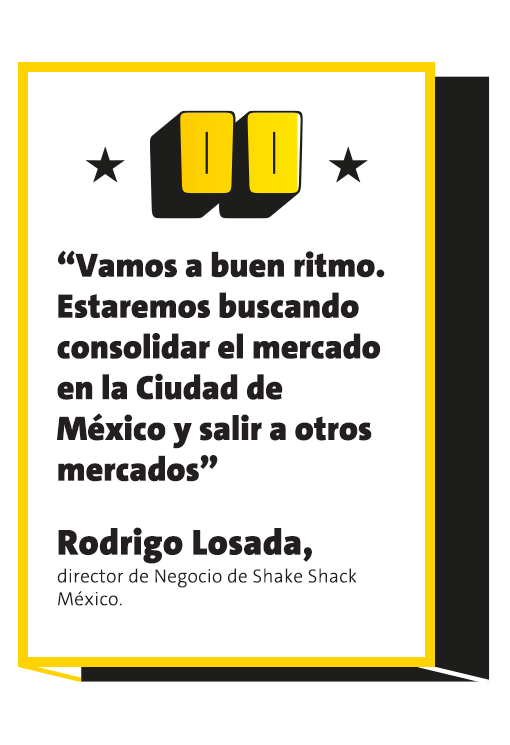 “Vamos a buen ritmo. Estaremos buscando consolidar el mercado en la Ciudad de México y salir a otros mercados”

Rodrigo Losada,
director de Negocio de Shake Shack México.