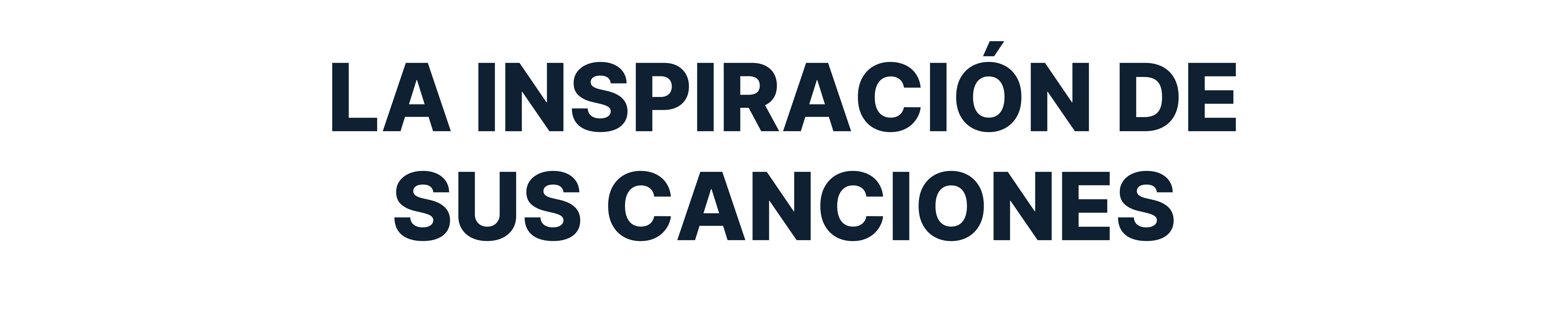 LA INSPIRACIÓN DE SUS CANCIONES