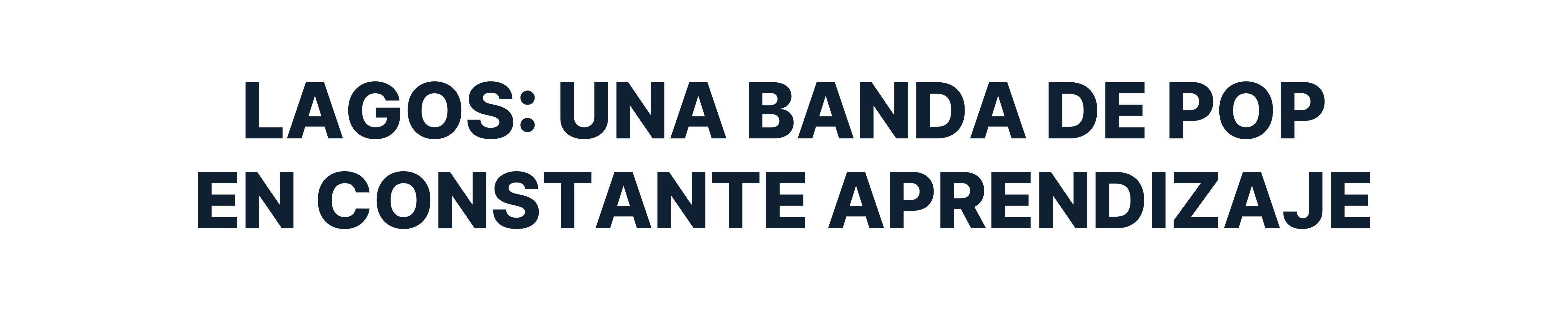 LAGOS: UNA BANDA DE POP EN CONSTANTE APRENDIZAJE