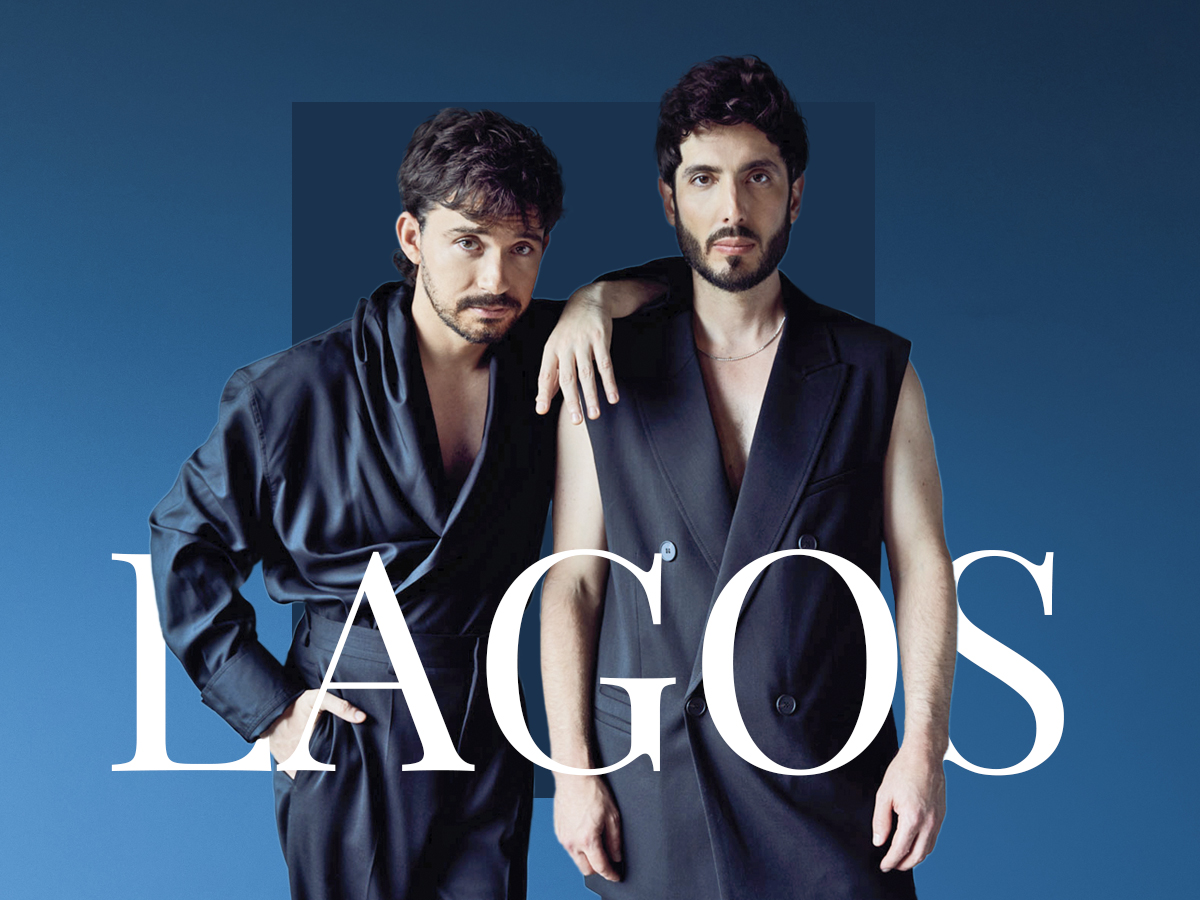 LAGOS