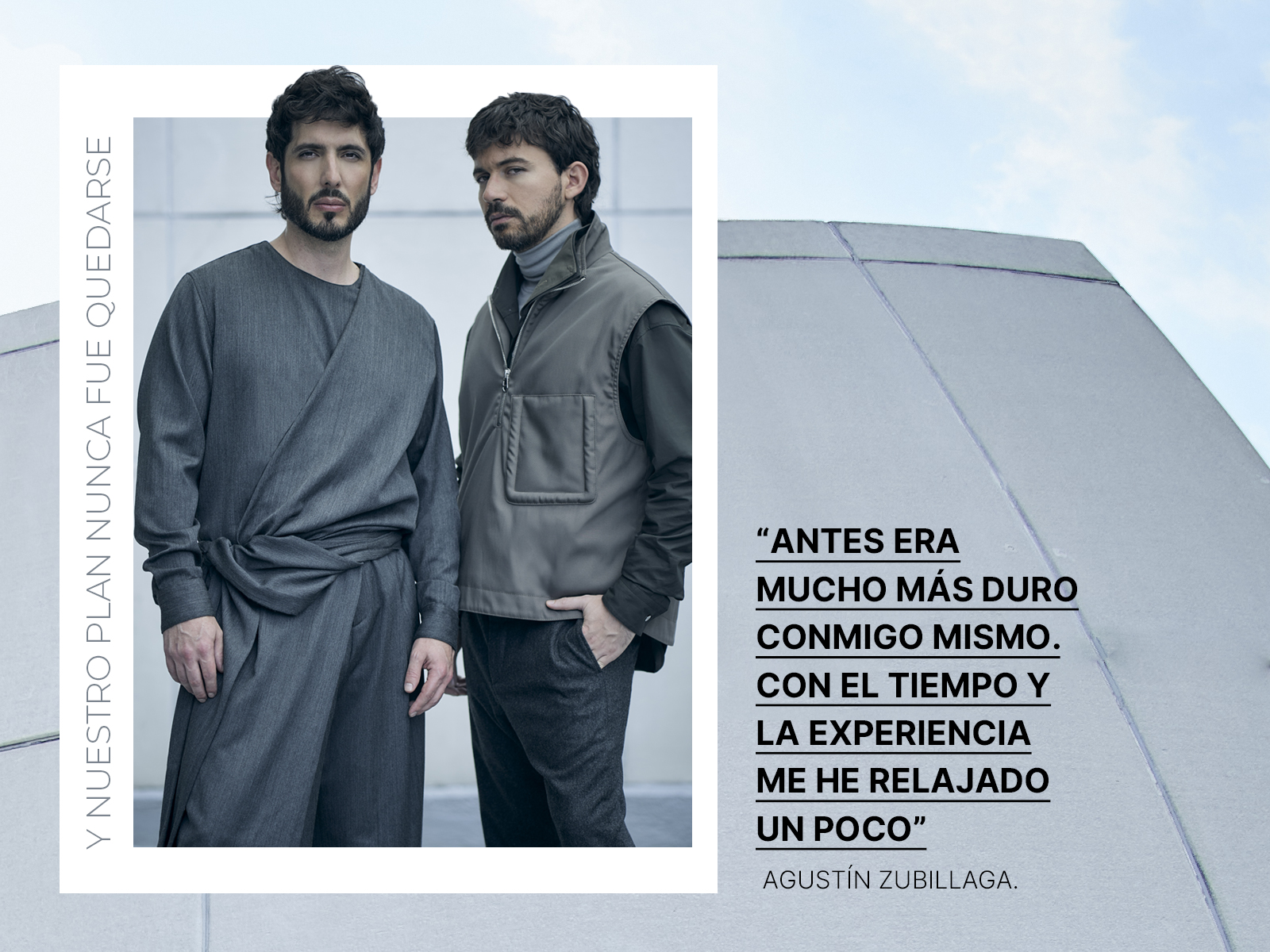 Y NUESTRO PLAN NUNCA FUE QUEDARSE

“ANTES ERA MUCHO MÁS DURO CONMIGO MISMO. CON EL TIEMPO Y LA EXPERIENCIA ME HE RELAJADO UN POCO”

AGUSTÍN ZUBILLAGA.