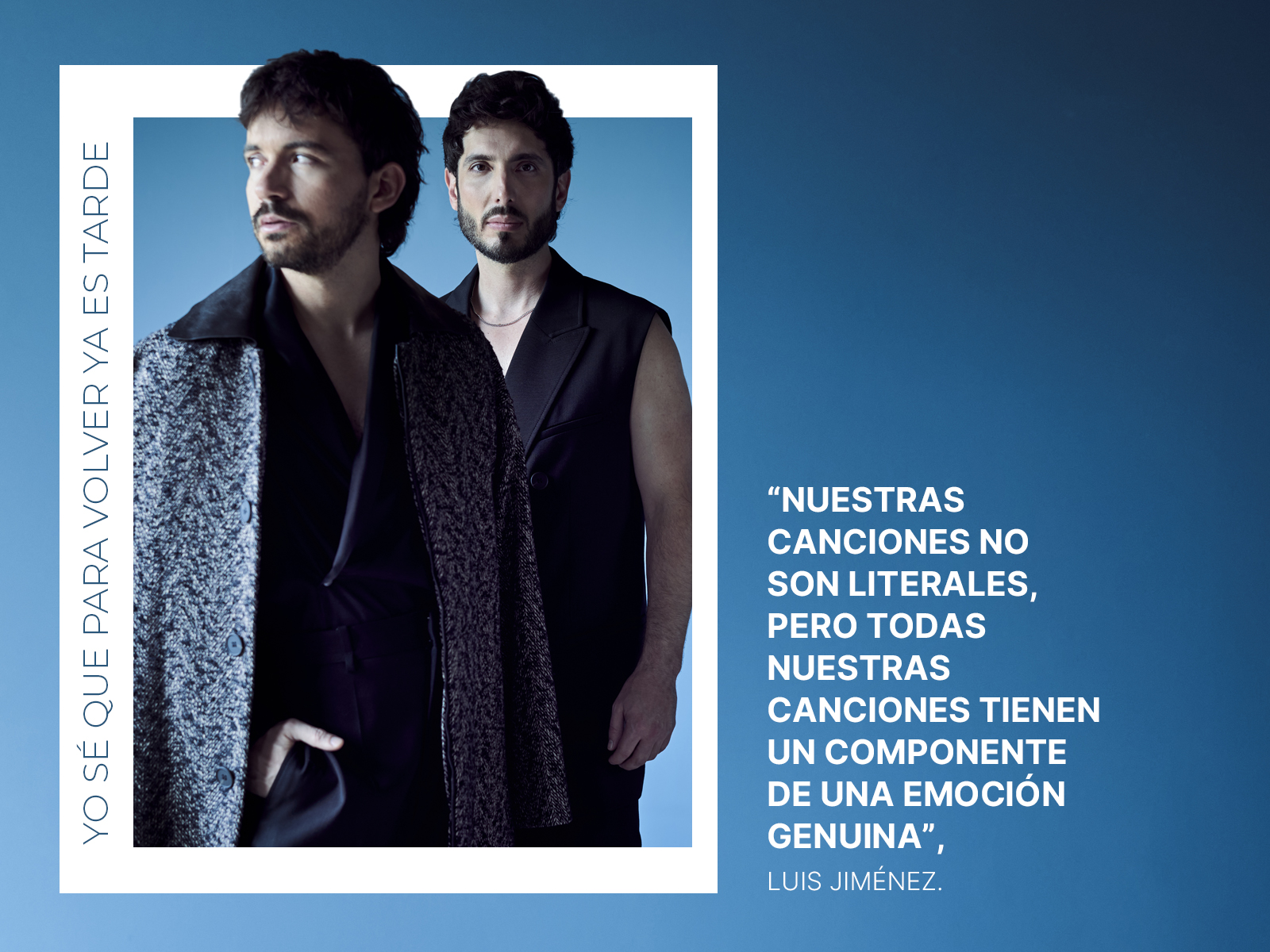 YO SÉ QUE PARA VOLVER YA ES TARDE

“NUESTRAS CANCIONES NO SON LITERALES, PERO TODAS NUESTRAS CANCIONES TIENEN UN COMPONENTE DE UNA EMOCIÓN GENUINA”,

LUIS JIMÉNEZ.