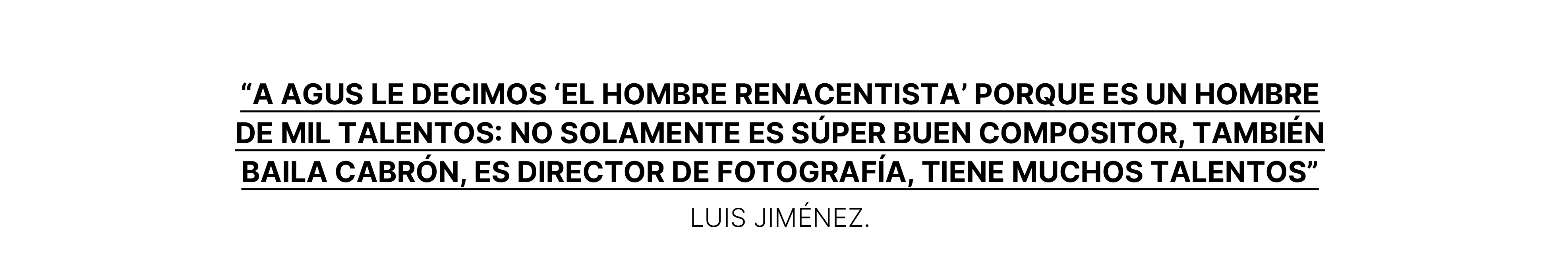 “A AGUS LE DECIMOS ‘EL HOMBRE RENACENTISTA’ PORQUE ES UN HOMBRE DE MIL TALENTOS: NO SOLAMENTE ES SÚPER BUEN COMPOSITOR, TAMBIÉN BAILA CABRÓN, ES DIRECTOR DE FOTOGRAFÍA, TIENE MUCHOS TALENTOS”

LUIS JIMÉNEZ.