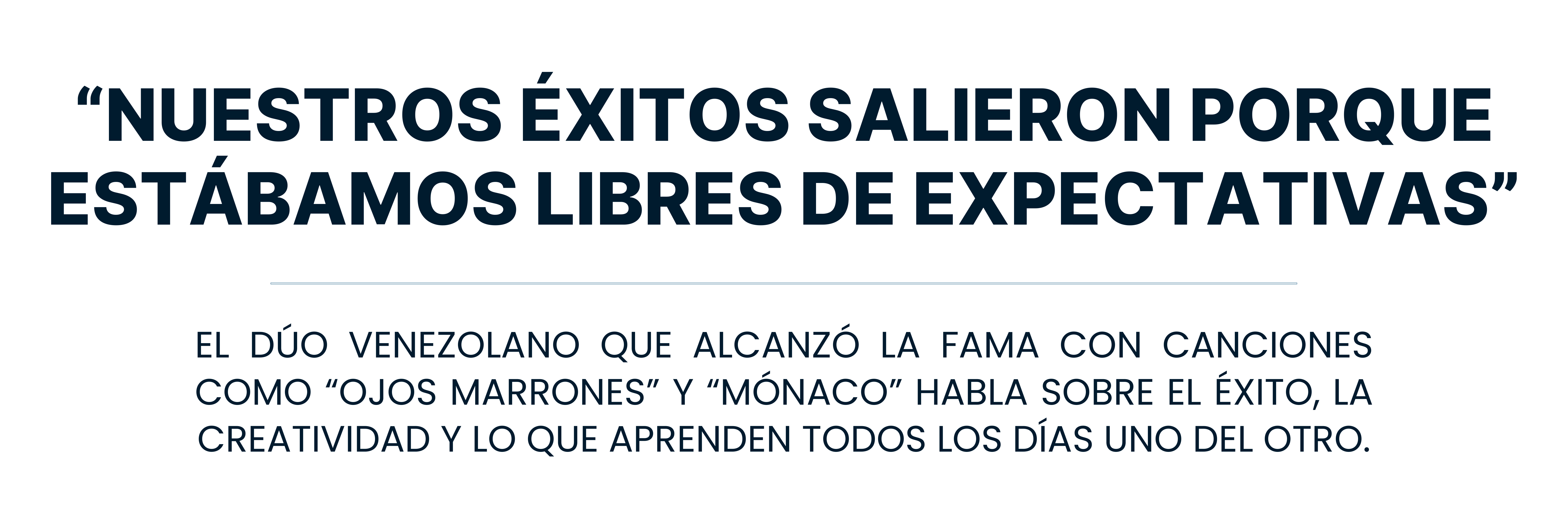 “NUESTROS ÉXITOS SALIERON PORQUE ESTÁBAMOS LIBRES DE EXPECTATIVAS”

EL DÚO VENEZOLANO QUE ALCANZÓ LA FAMA CON CANCIONES COMO “OJOS MARRONES” Y “MÓNACO” HABLA SOBRE EL ÉXITO, LA CREATIVIDAD Y LO QUE APRENDEN TODOS LOS DÍAS UNO DEL OTRO.