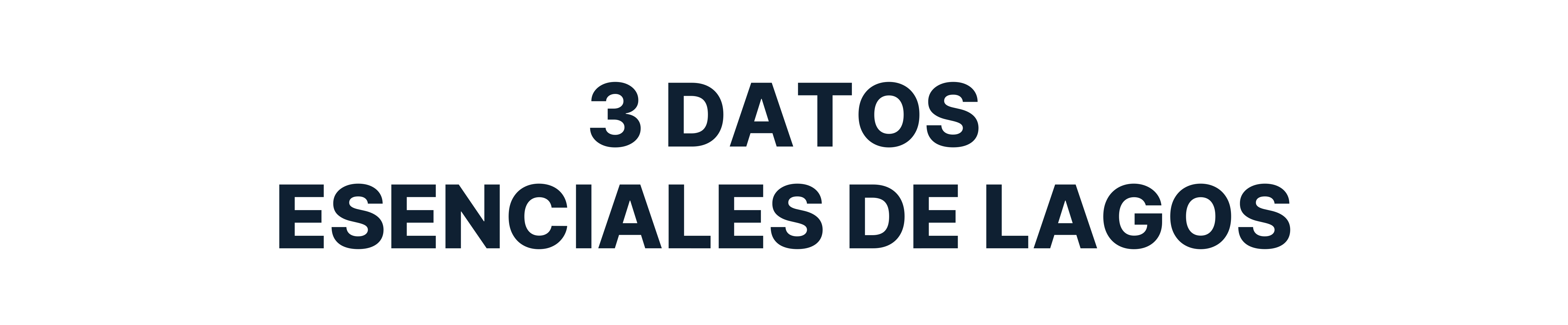 3 DATOS
ESENCIALES DE LAGOS