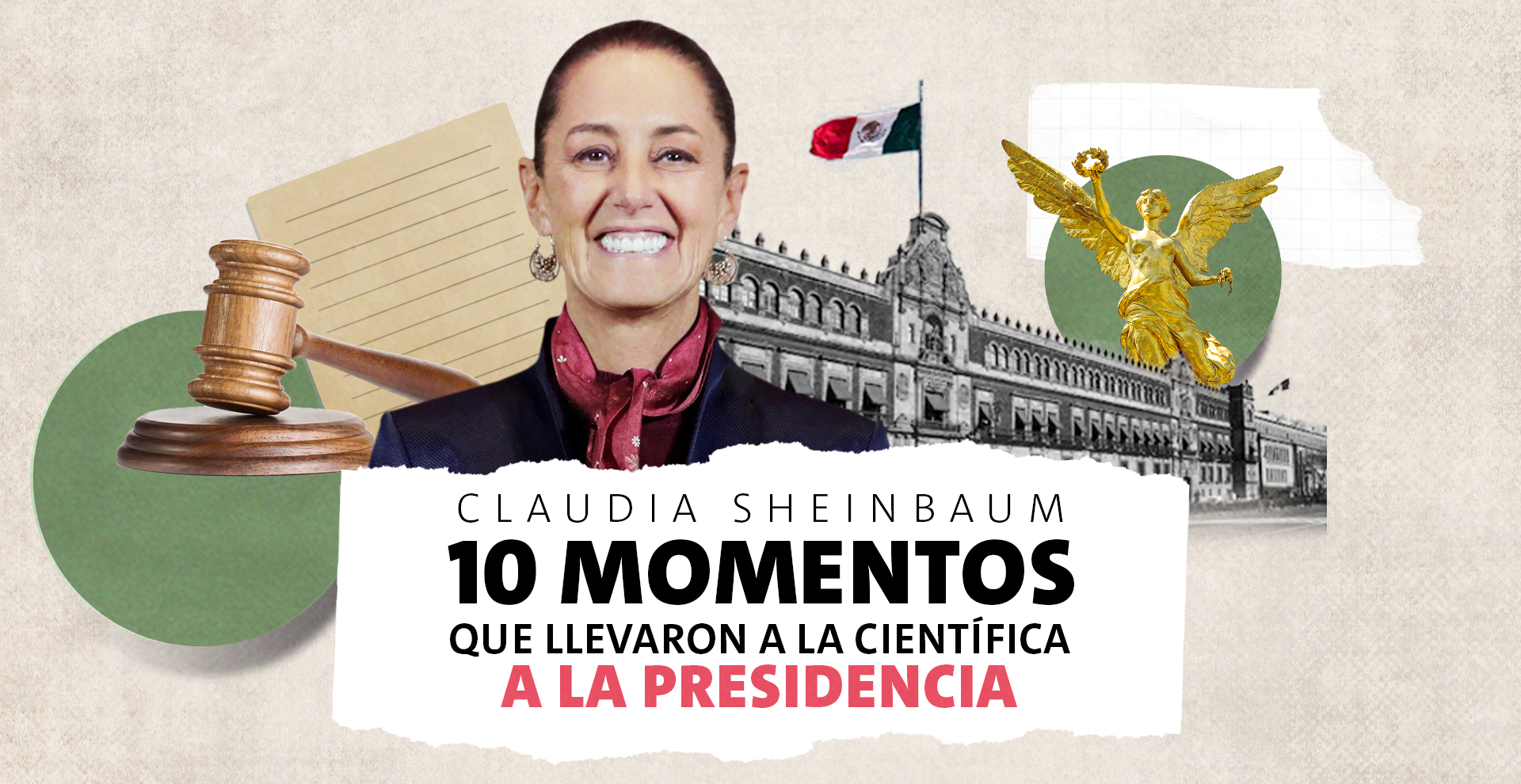 CLAUDIA SHEINBAUM
10 MOMENTOS
QUE LLEVARON A LA CIENTÍFICA
A LA PRESIDENCIA